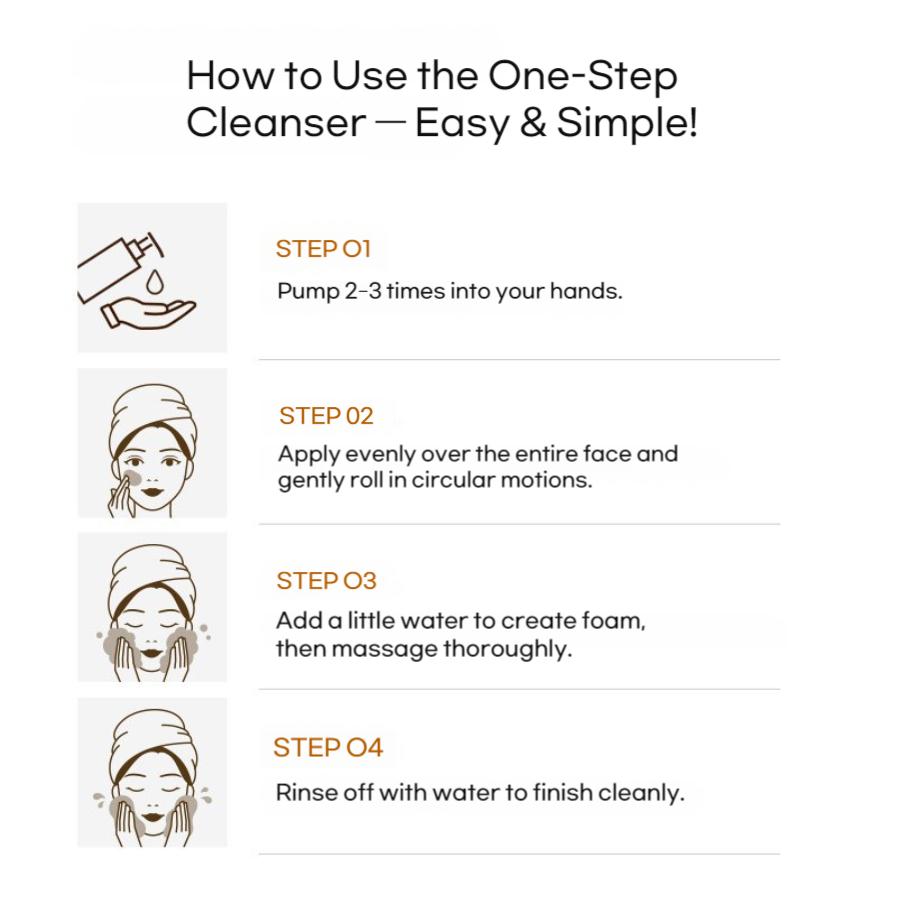 How to Use the One-Step Cleanser — Easy & Simple!

STEP 01
Pump 2-3 times into your hands.

STEP 02
Apply evenly over the entire face and gently roll in circular motions.

STEP 03
Add a little water to create foam, then massage thoroughly.

STEP 04
Rinse off with water to finish cleanly.