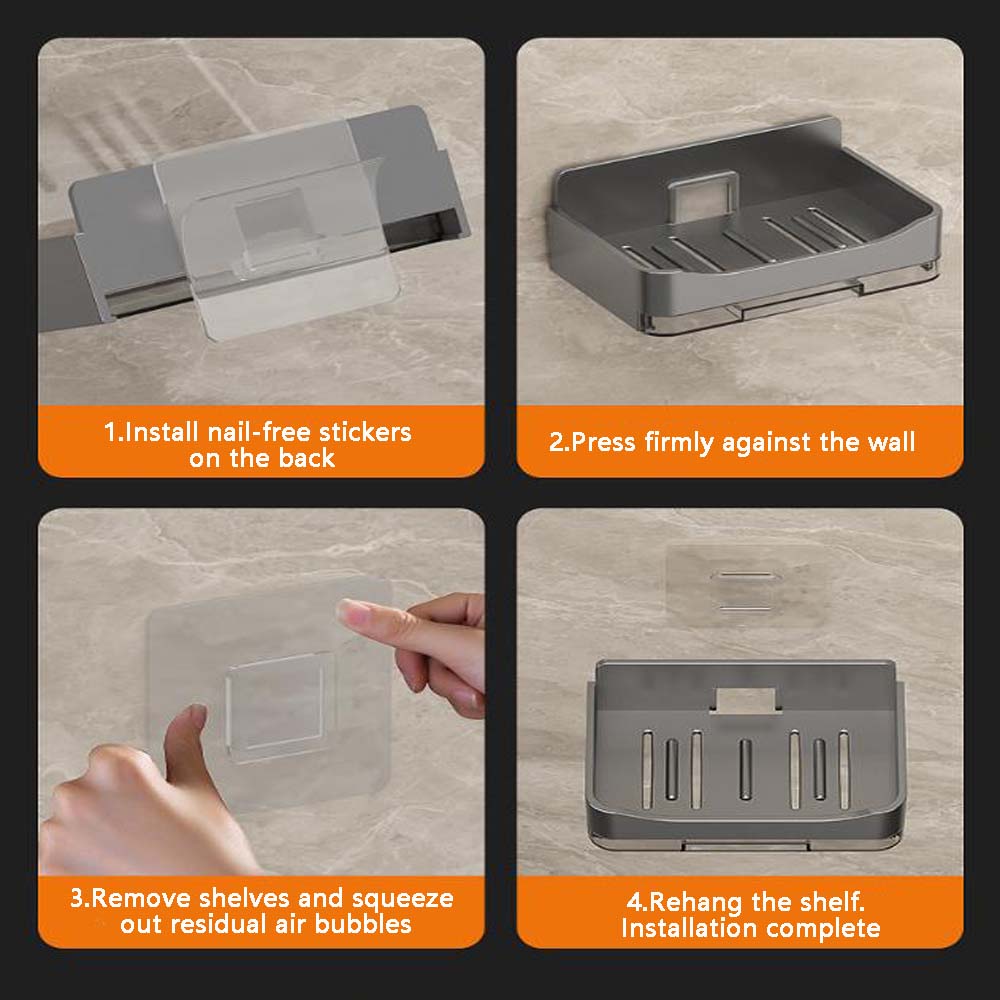 1.Install nail-free stickers on the back

2.Press firmly against the wall

3.Remove shelves and squeeze out residual air bubbles

4.Rehang the shelf. Installation complete