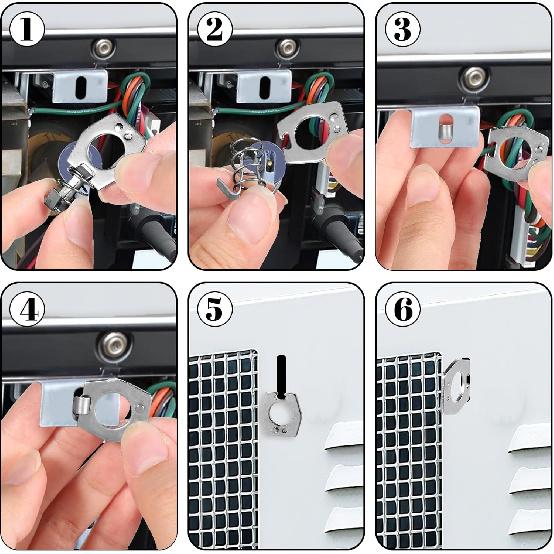 1
2
3
4
5
6