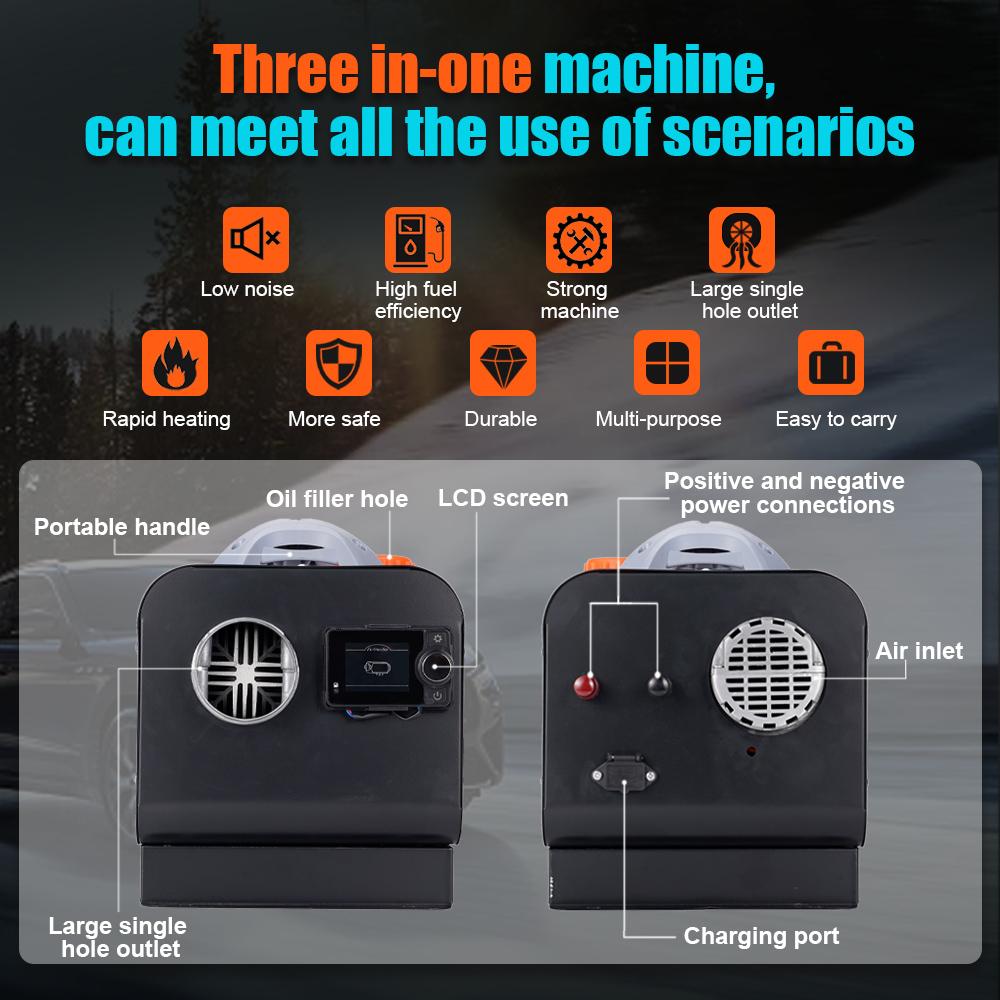 Three in-one machine, can meet all the use of scenarios

Low noise

High fuel efficiency

Strong machine

Large single hole outlet

Rapid heating

More safe

Durable

Multi-purpose

Easy to carry

Portable handle

Oil filler hole

LCD screen

Positive and negative power connections

Air inlet

Large single hole outlet

Charging port