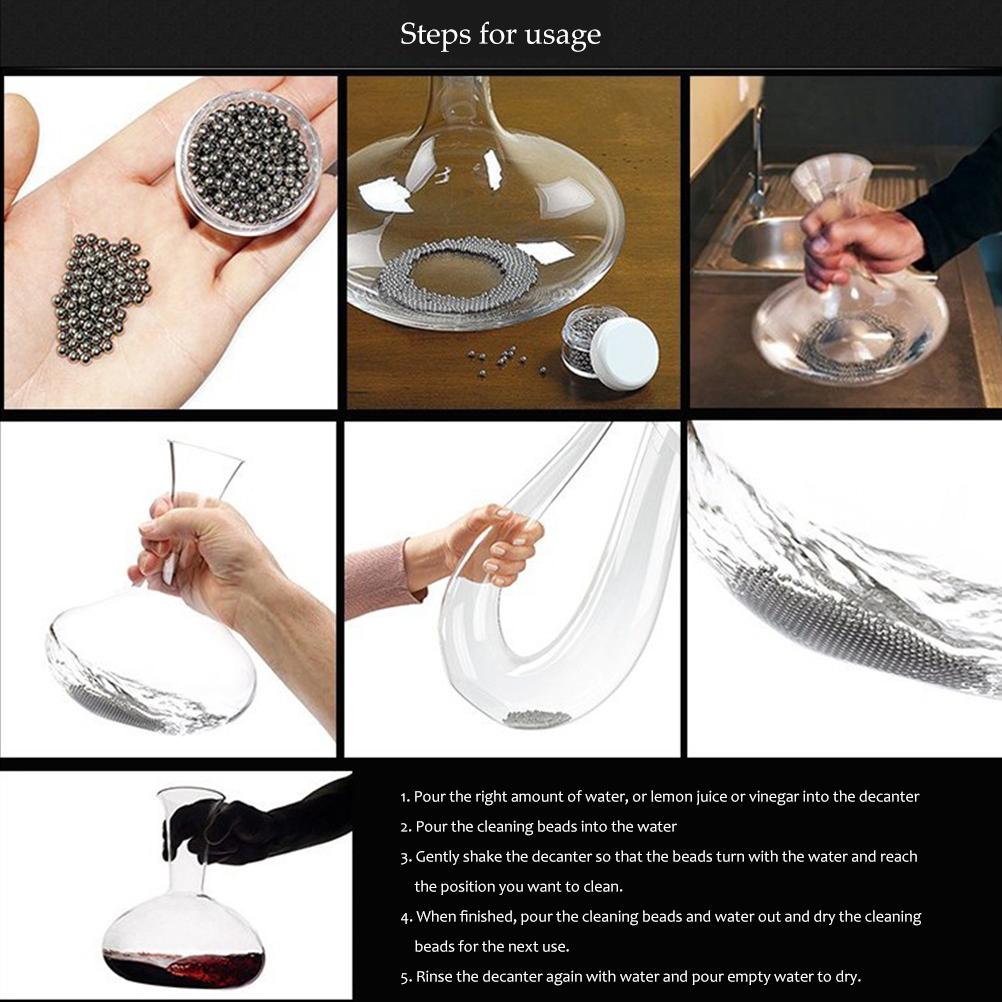 Steps for usage

1. Pour the right amount of water, or lemon juice or vinegar into the decanter
2. Pour the cleaning beads into the water
3. Gently shake the decanter so that the beads turn with the water and reach the position you want to clean.
4. When finished, pour the cleaning beads and water out and dry the cleaning beads for the next use.
5. Rinse the decanter again with water and pour empty water to dry.