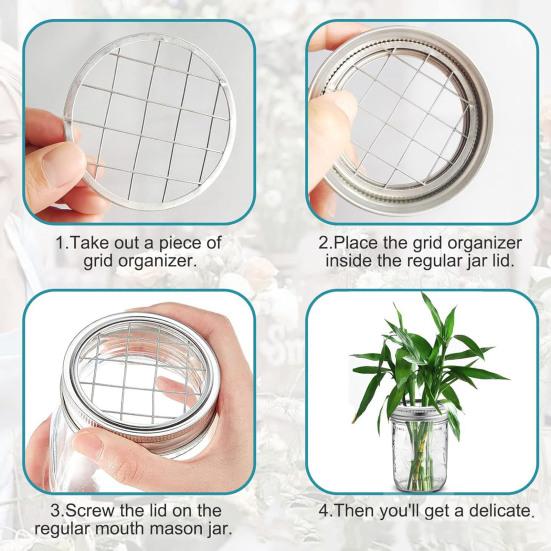 1.Take out a piece of grid organizer.

2.Place the grid organizer inside the regular jar lid.

3.Screw the lid on the regular mouth mason jar.

4.Then you'll get a delicate.