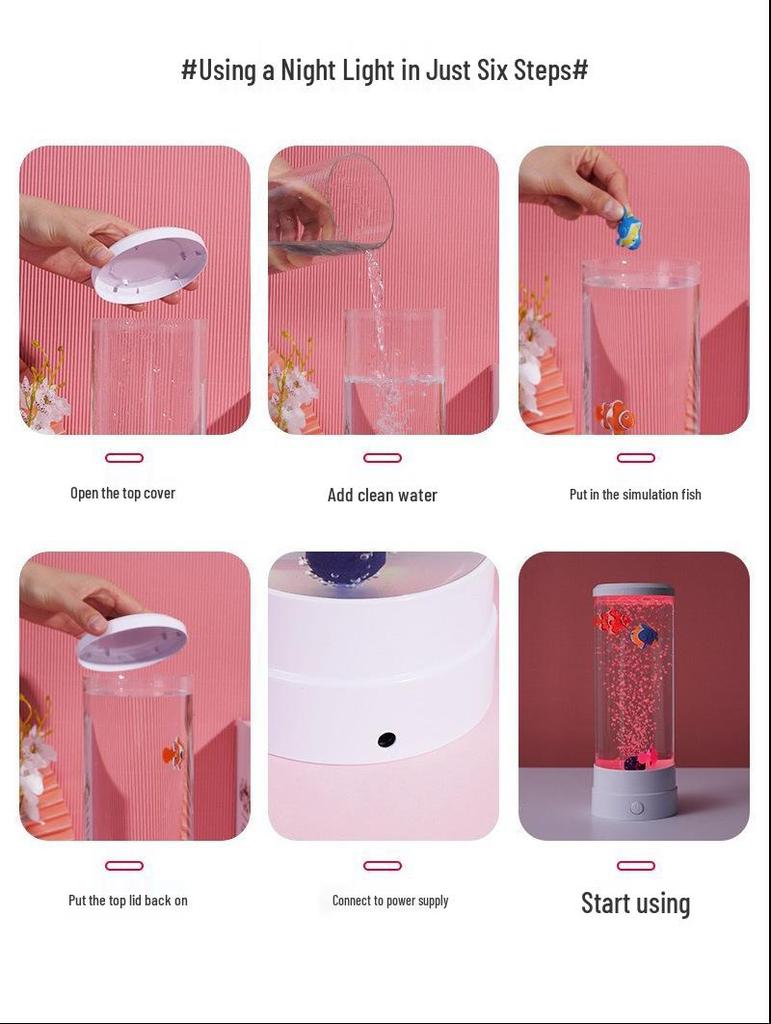 #Using a Night Light in Just Six Steps#

Open the top cover

Add clean water

Put in the simulation fish

Put the top lid back on

Connect to power supply

Start using