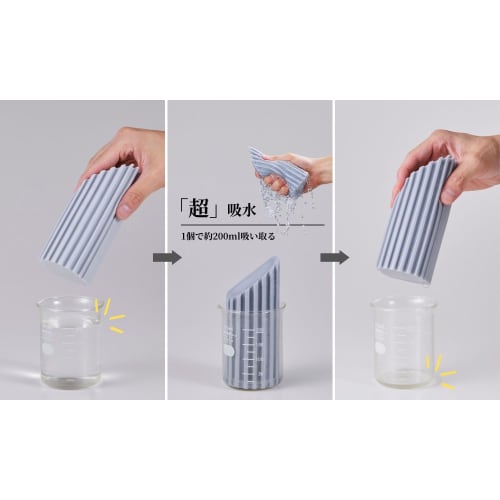 「超」吸水

1個で約200ml吸い取る