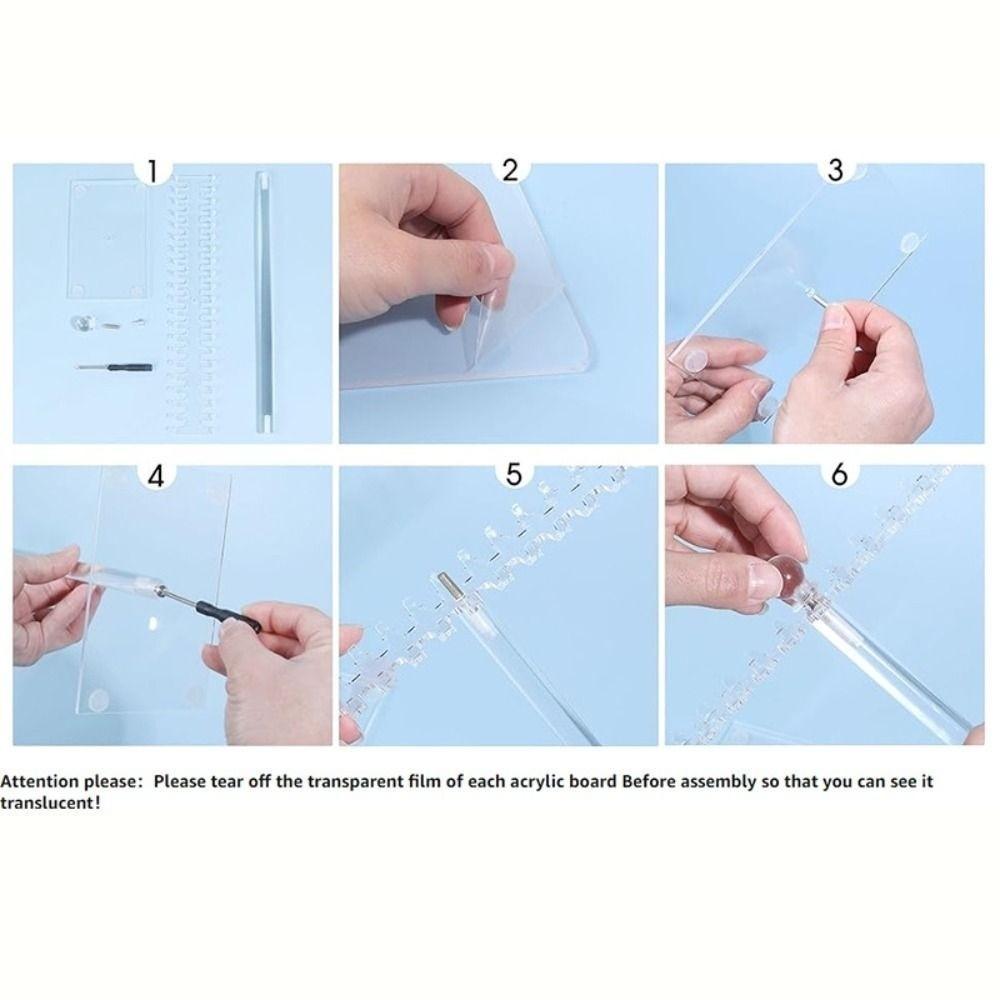 1

2

3

4

5

6

Attention please: Please tear off the transparent film of each acrylic board Before assembly so that you can see it translucent!