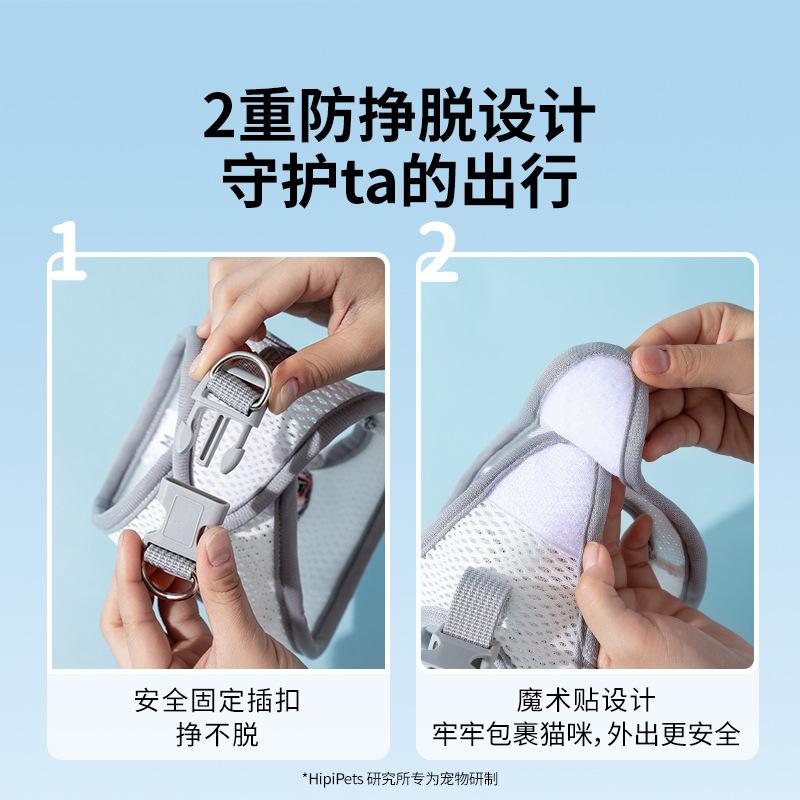 2重防挣脱设计
守护ta的出行

1

安全固定插扣
挣不脱

2

魔术贴设计
牢牢包裹猫咪，外出更安全

*HipiPets 研究所专为宠物研制