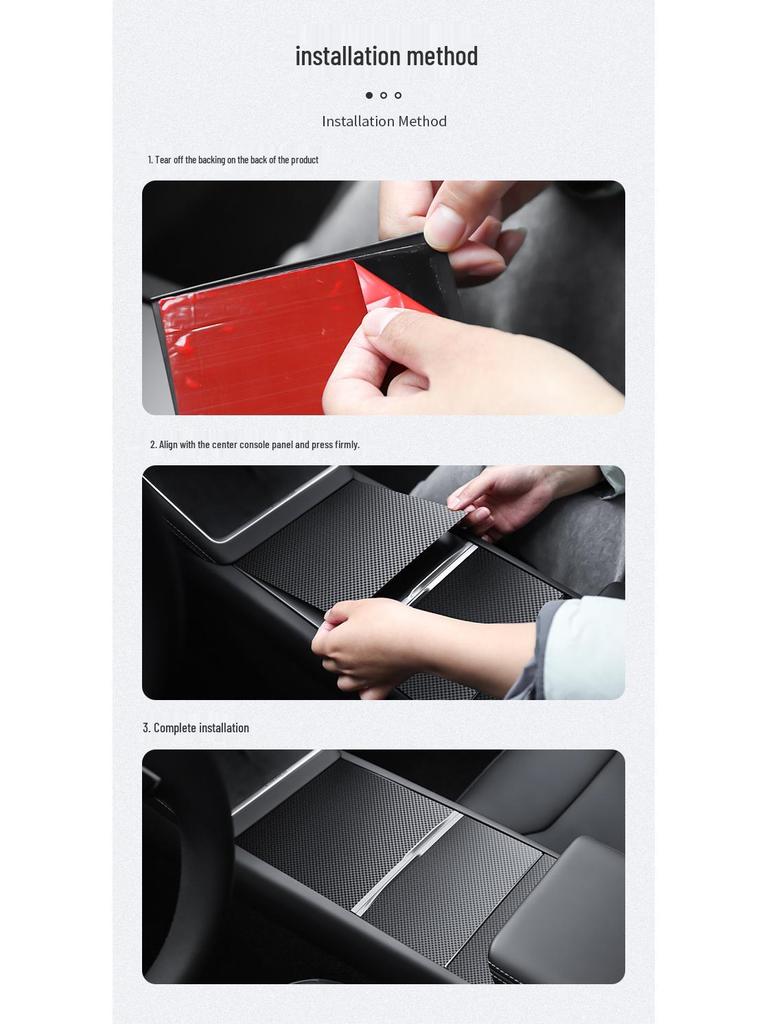 installation method

Installation Method

1. Tear off the backing on the back of the product

2. Align with the center console panel and press firmly.

3. Complete installation