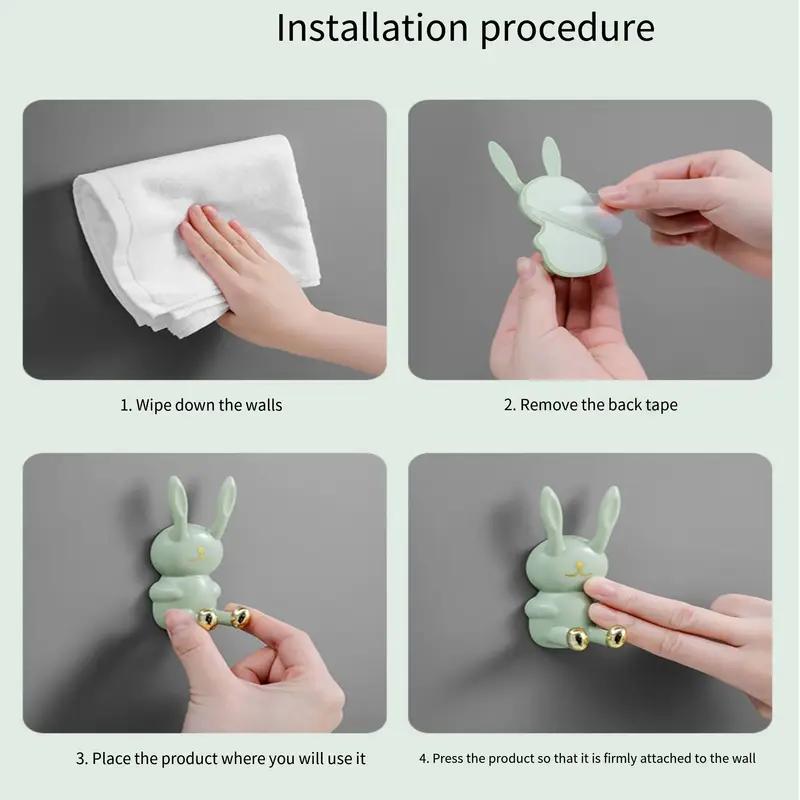 Installation procedure

1. Wipe down the walls

2. Remove the back tape

3. Place the product where you will use it

4. Press the product so that it is firmly attached to the wall