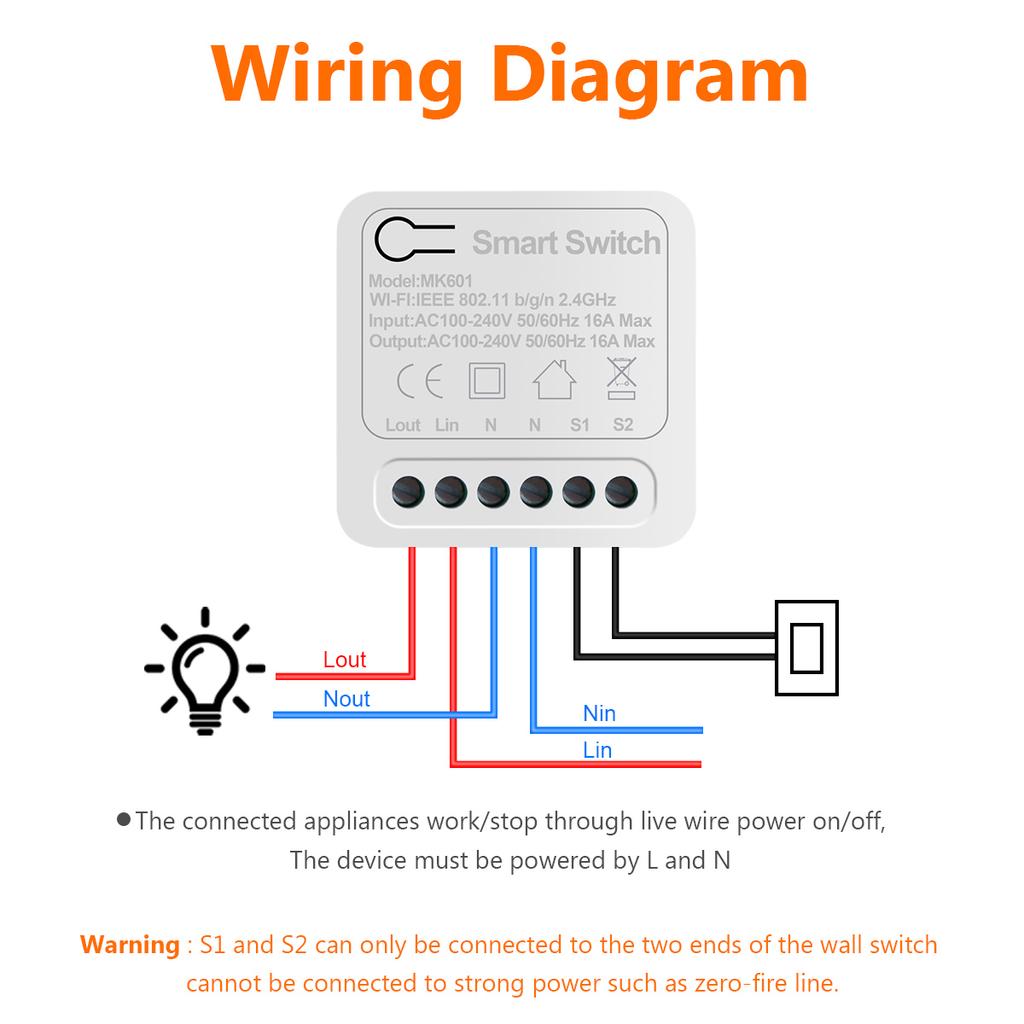 Wiring Diagram

Smart Switch

Model:MK601
WI-FI:IEEE 802.11 b/g/n 2.4GHz
Input:AC100-240V 50/60Hz 16A Max
Output:AC100-240V 50/60Hz 16A Max

CE

Lout Lin N N S1 S2

Lout

Nout

Nin

Lin

●The connected appliances work/stop through live wire power on/off, The device must be powered by L and N

Warning : S1 and S2 can only be connected to the two ends of the wall switch cannot be connected to strong power such as zero-fire line.