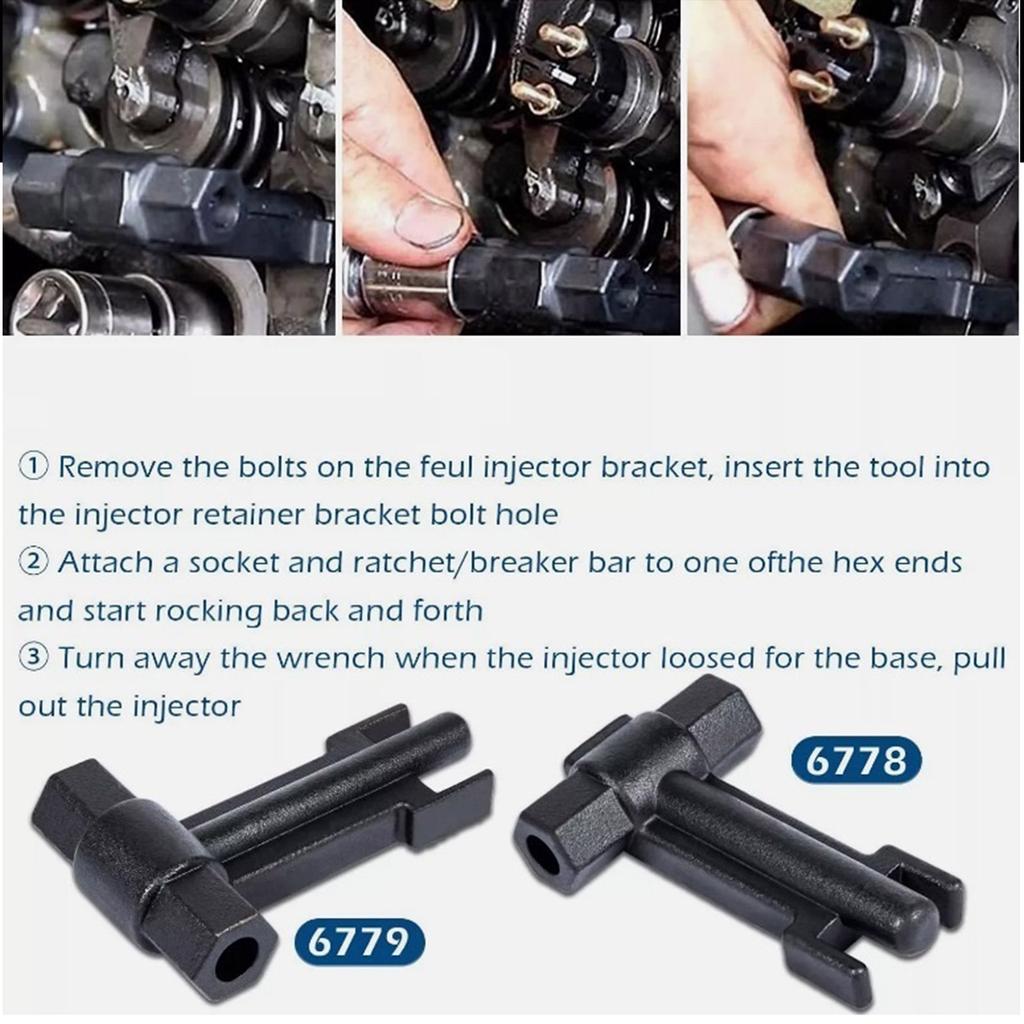 ① Remove the bolts on the feul injector bracket, insert the tool into the injector retainer bracket bolt hole
② Attach a socket and ratchet/breaker bar to one ofthe hex ends and start rocking back and forth
③ Turn away the wrench when the injector loosed for the base, pull out the injector

6778

6779