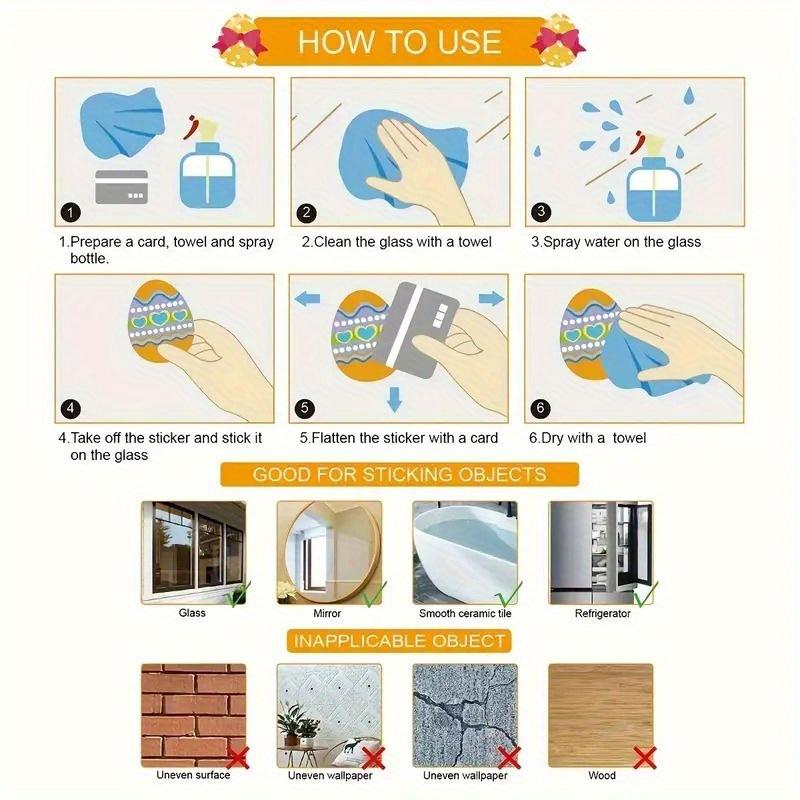 HOW TO USE

1

1.Prepare a card, towel and spray bottle.

2

2.Clean the glass with a towel

3

3.Spray water on the glass

4

4.Take off the sticker and stick it on the glass

5

5.Flatten the sticker with a card

6

6.Dry with a towel

GOOD FOR STICKING OBJECTS

Glass

Mirror

Smooth ceramic tile

Refrigerator

INAPPLICABLE OBJECT

Uneven surface

Uneven wallpaper

Uneven wallpaper

Wood