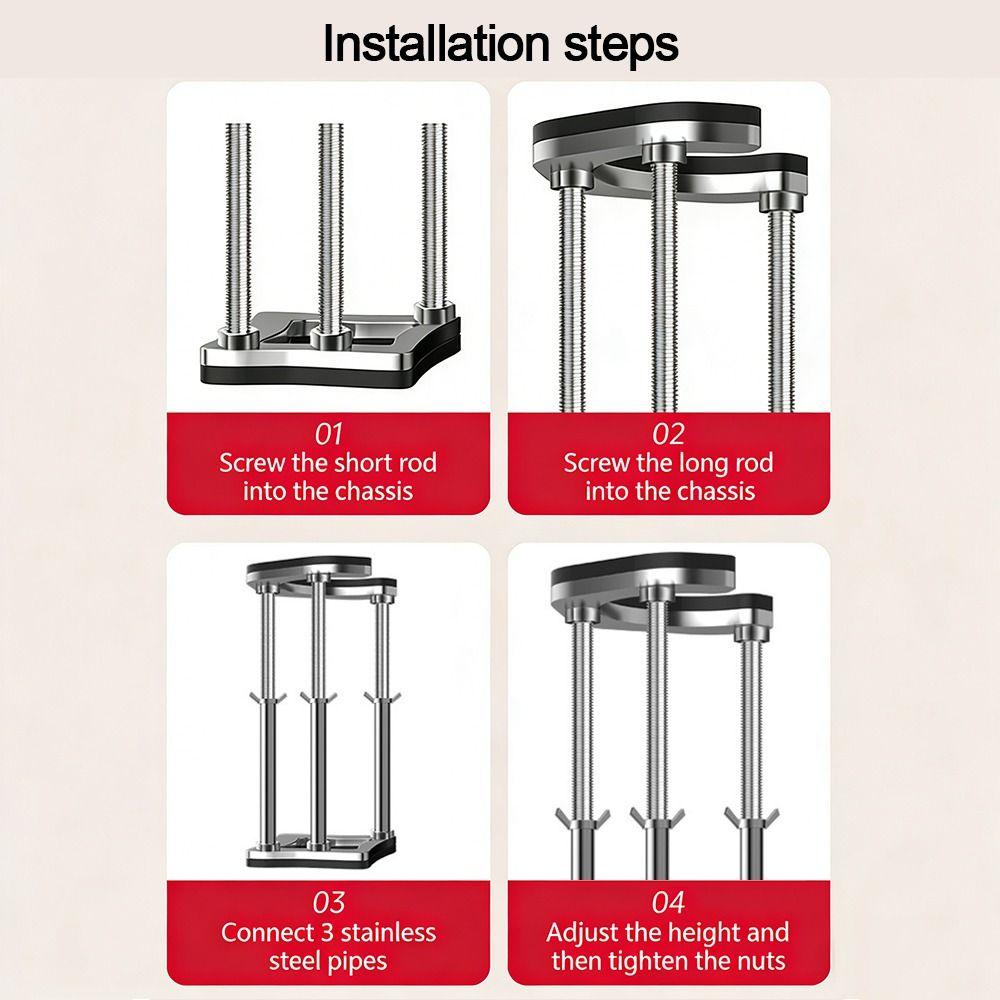 Installation steps

01
Screw the short rod into the chassis

02
Screw the long rod into the chassis

03
Connect 3 stainless steel pipes

04
Adjust the height and then tighten the nuts