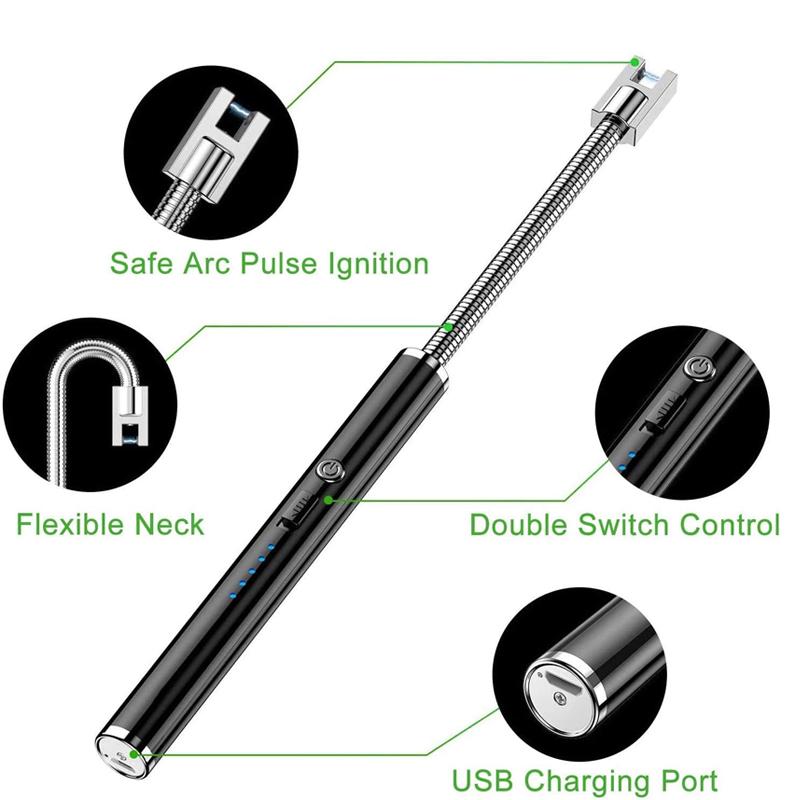 Safe Arc Pulse Ignition

Flexible Neck

Double Switch Control

USB Charging Port