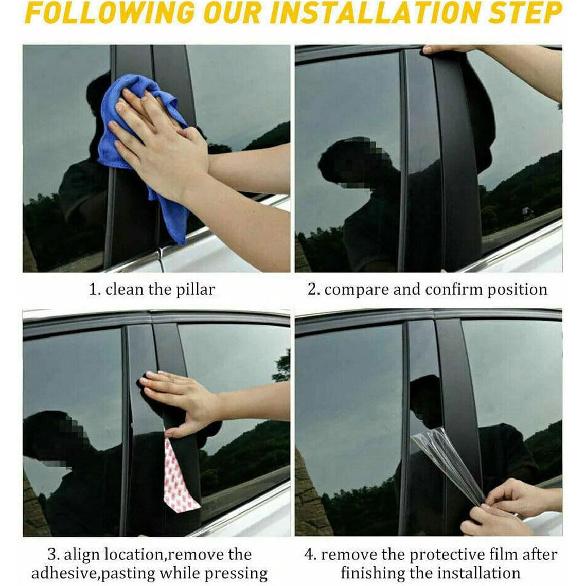 FOLLOWING OUR INSTALLATION STEP

1. clean the pillar

2. compare and confirm position

3. align location,remove the adhesive,pasting while pressing

4. remove the protective film after finishing the installation