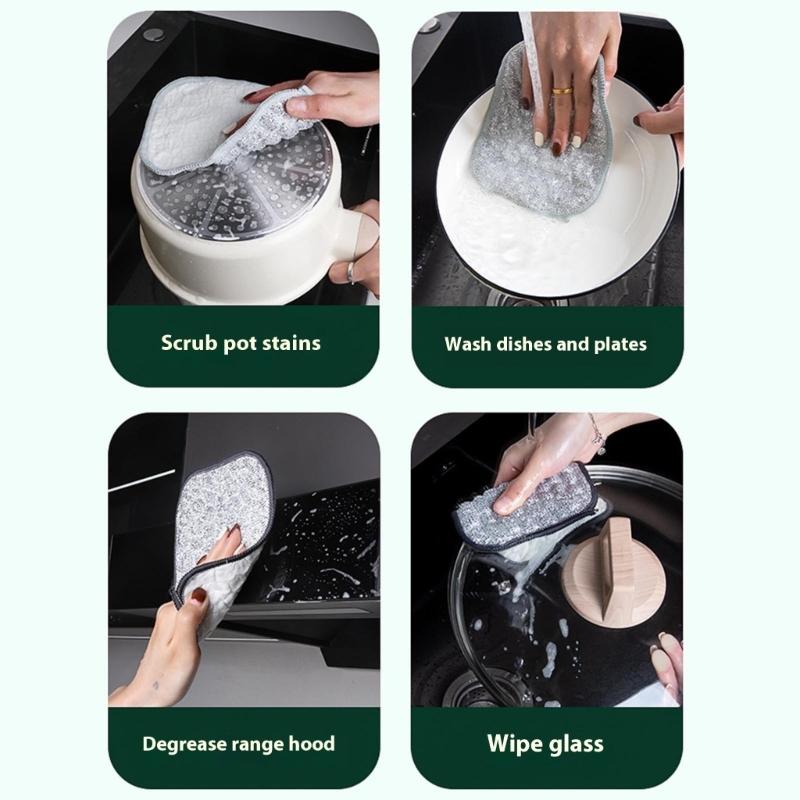 Scrub pot stains

Wash dishes and plates

Degrease range hood

Wipe glass