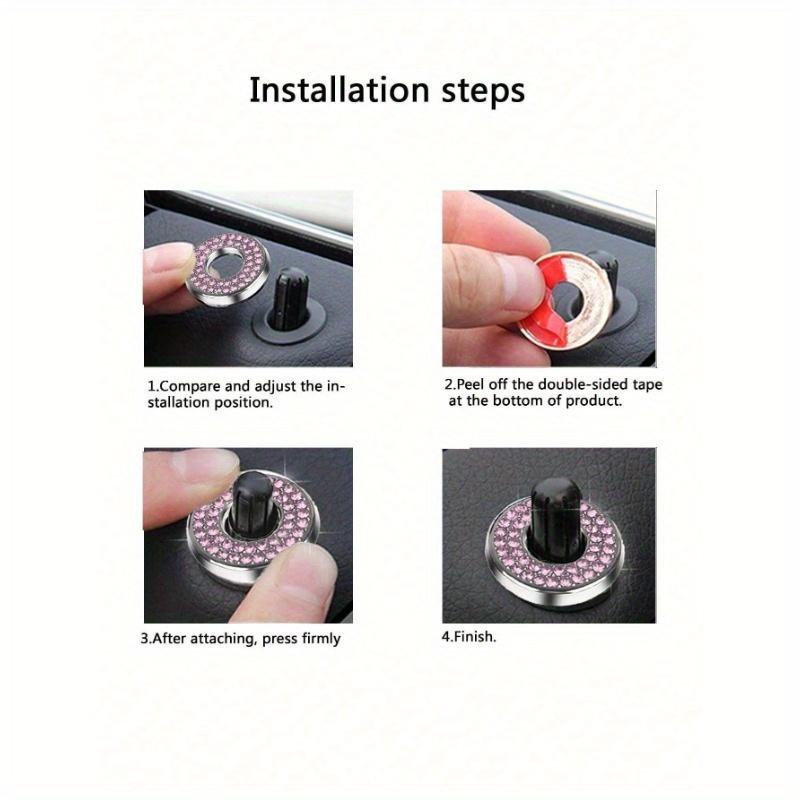 Installation steps

1.Compare and adjust the installation position.

2.Peel off the double-sided tape at the bottom of product.

3.After attaching, press firmly

4.Finish.