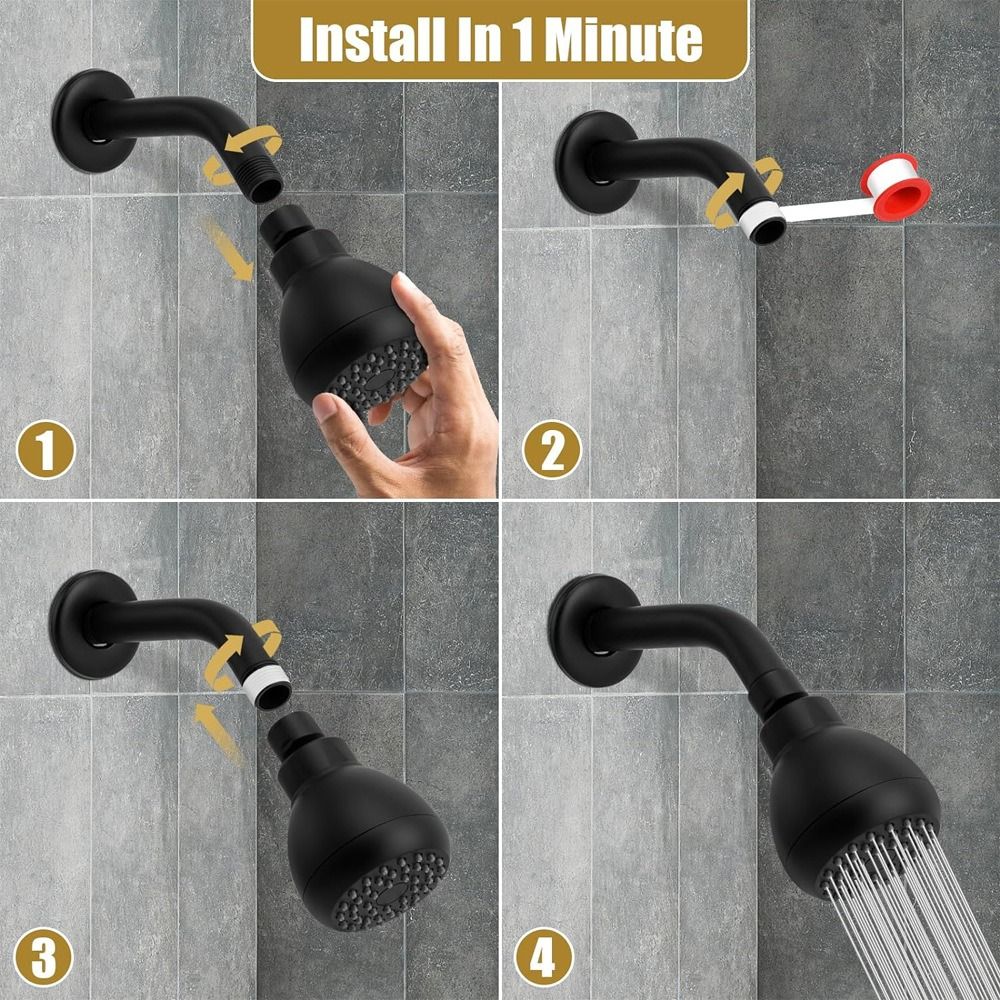 Install In 1 Minute

1

2

3

4