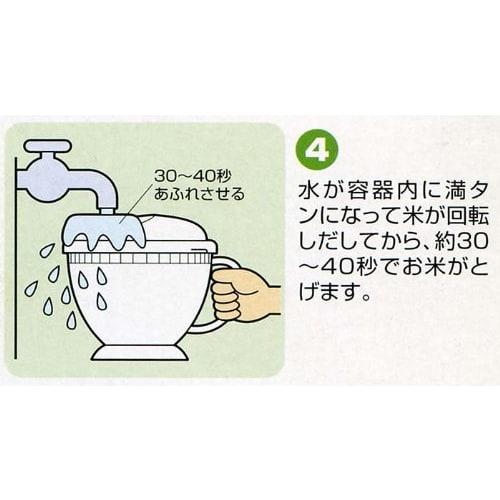 30～40秒
あふれさせる

4

水が容器内に満タンになって米が回転しだしてから、約30～40秒でお米がとげます。