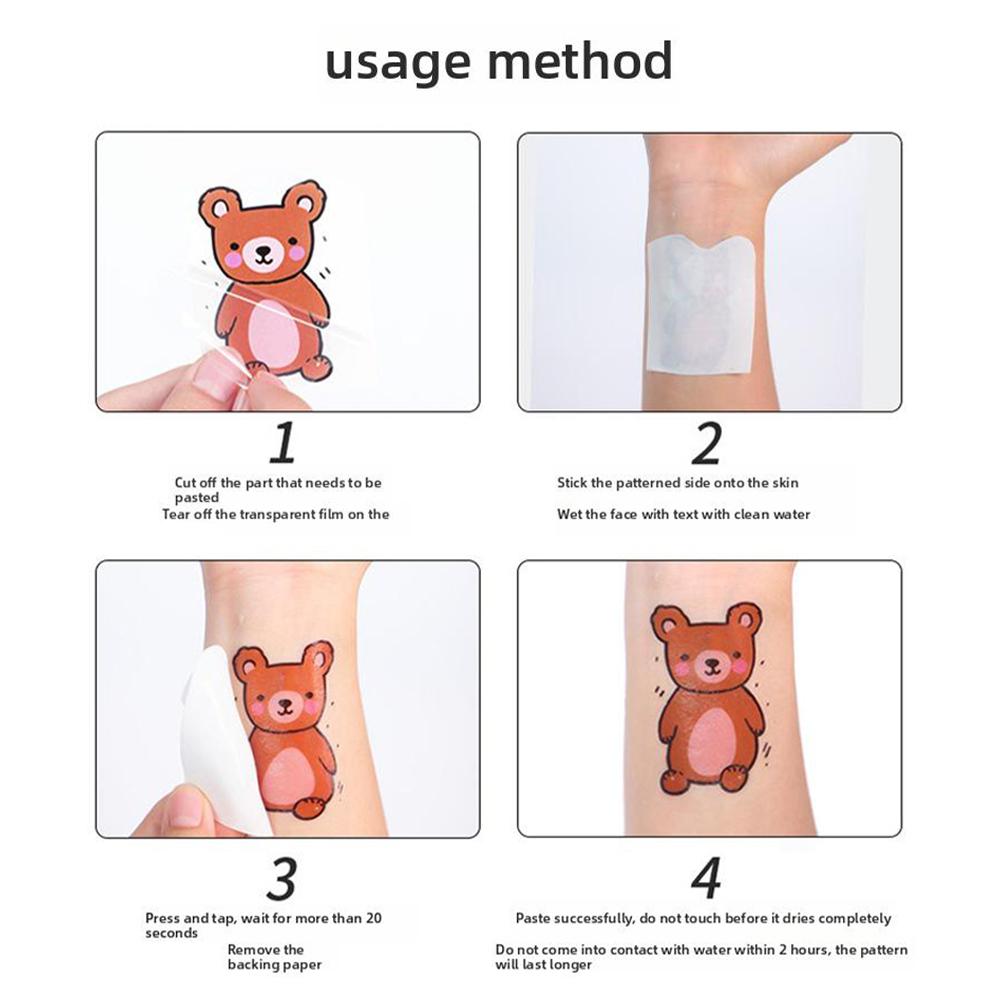 usage method

1

Cut off the part that needs to be pasted
Tear off the transparent film on the

2

Stick the patterned side onto the skin

Wet the face with text with clean water

3

Press and tap, wait for more than 20 seconds

Remove the backing paper

4

Paste successfully, do not touch before it dries completely

Do not come into contact with water within 2 hours, the pattern will last longer