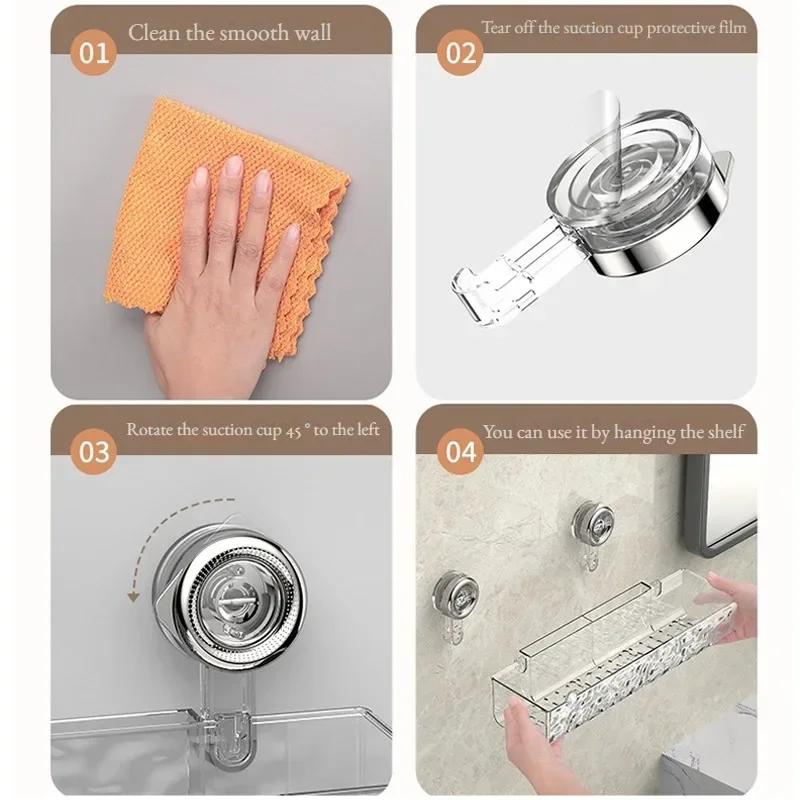 01 Clean the smooth wall

02 Tear off the suction cup protective film

03 Rotate the suction cup 45 ° to the left

04 You can use it by hanging the shelf