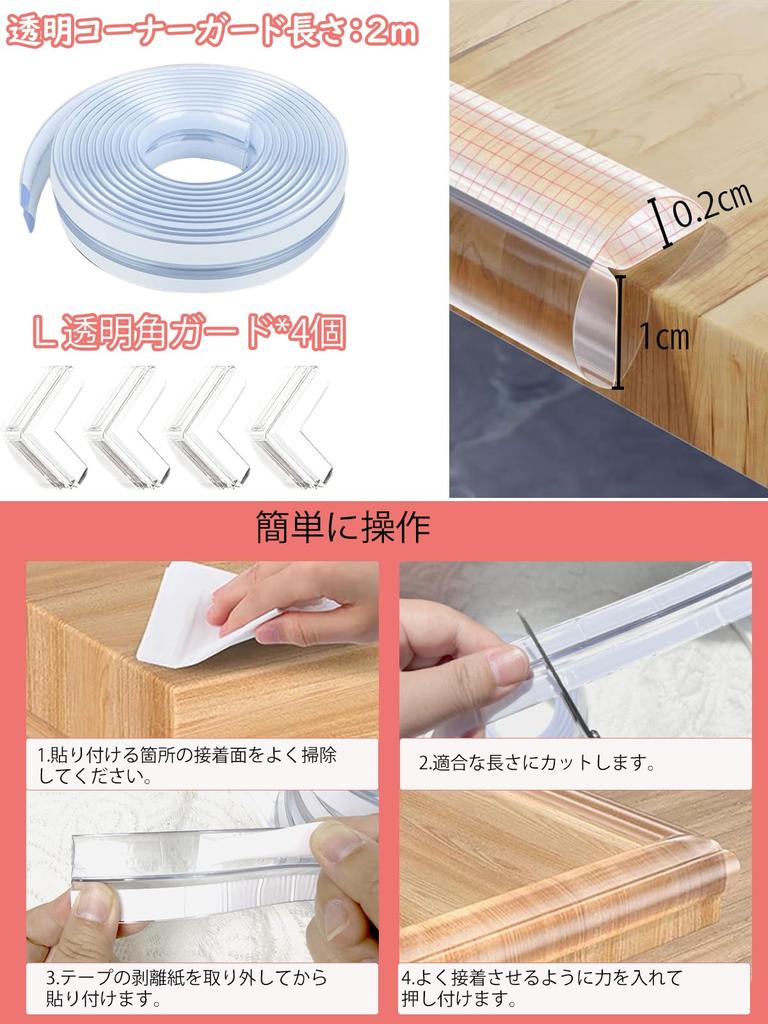 透明コーナーガード長さ：2m

L 透明角ガード*4個

0.2cm

1cm

簡単に操作

1.貼り付ける箇所の接着面をよく掃除してください。

2.適合な長さにカットします。

3.テープの剥離紙を取り外してから貼り付けます。

4.よく接着させるように力を入れて押し付けます。