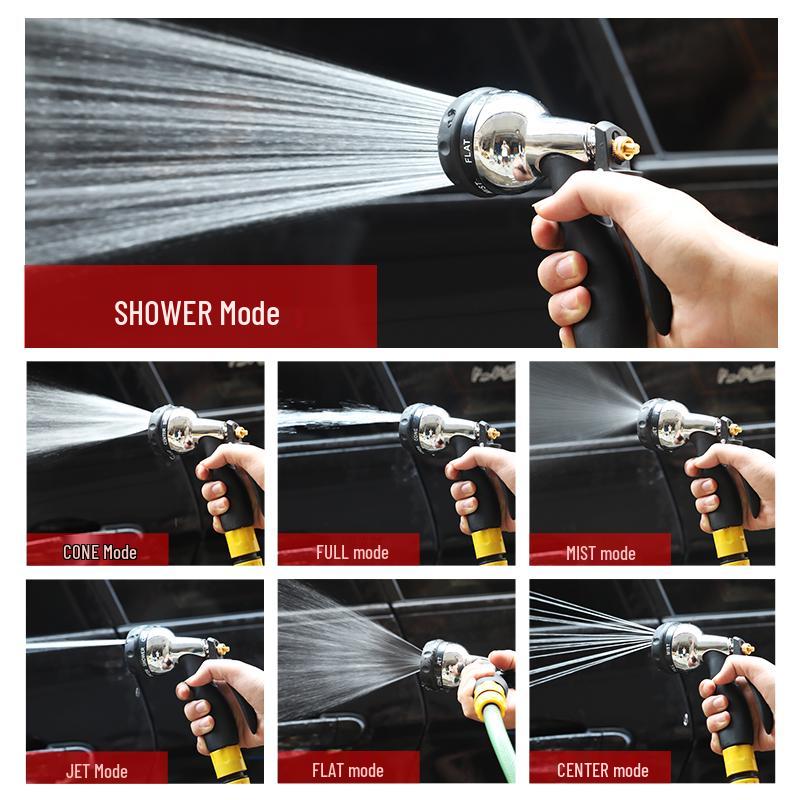 FLAT

SHOWER Mode

CONE Mode

FULL mode

MIST mode

JET Mode

FLAT mode

CENTER mode