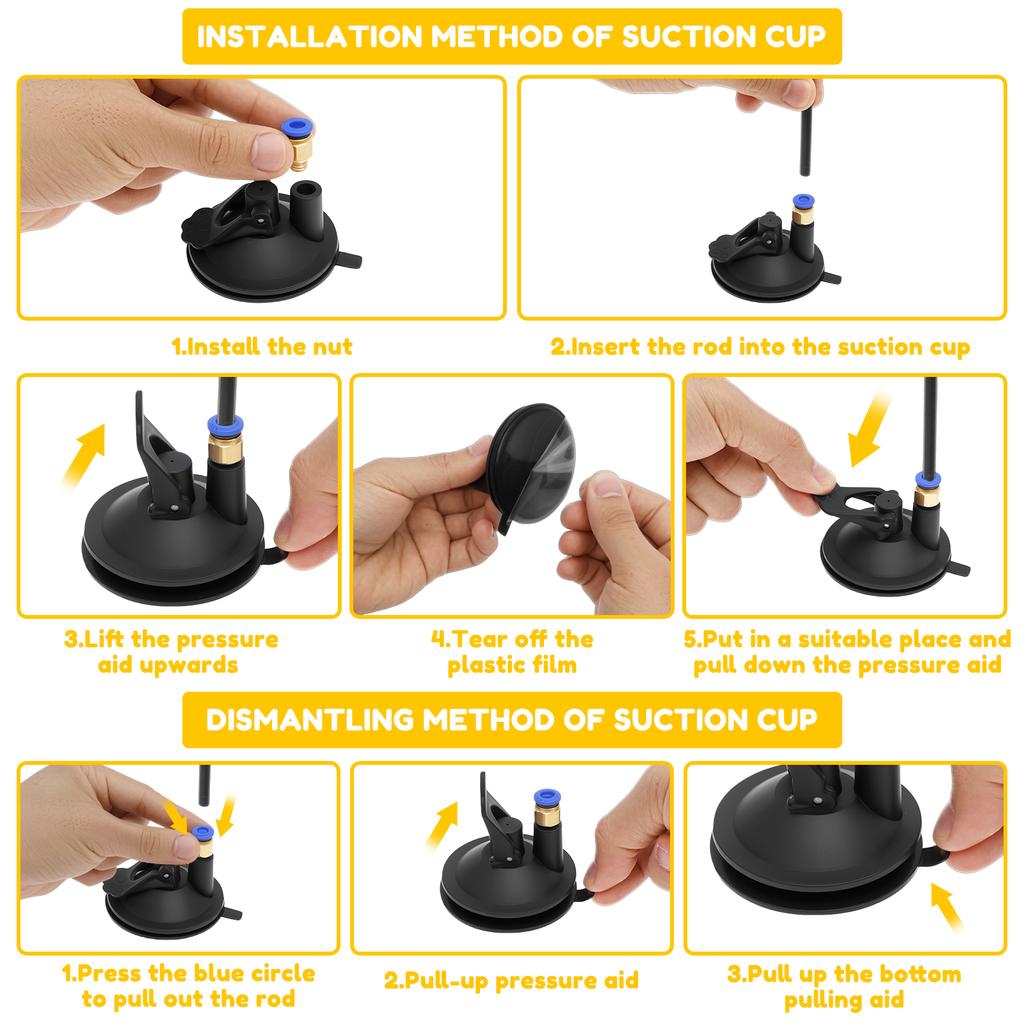 INSTALLATION METHOD OF SUCTION CUP

1.Install the nut

2.Insert the rod into the suction cup

3.Lift the pressure aid upwards

4.Tear off the plastic film

5.Put in a suitable place and pull down the pressure aid

DISMANTLING METHOD OF SUCTION CUP

1.Press the blue circle to pull out the rod

2.Pull-up pressure aid

3.Pull up the bottom pulling aid