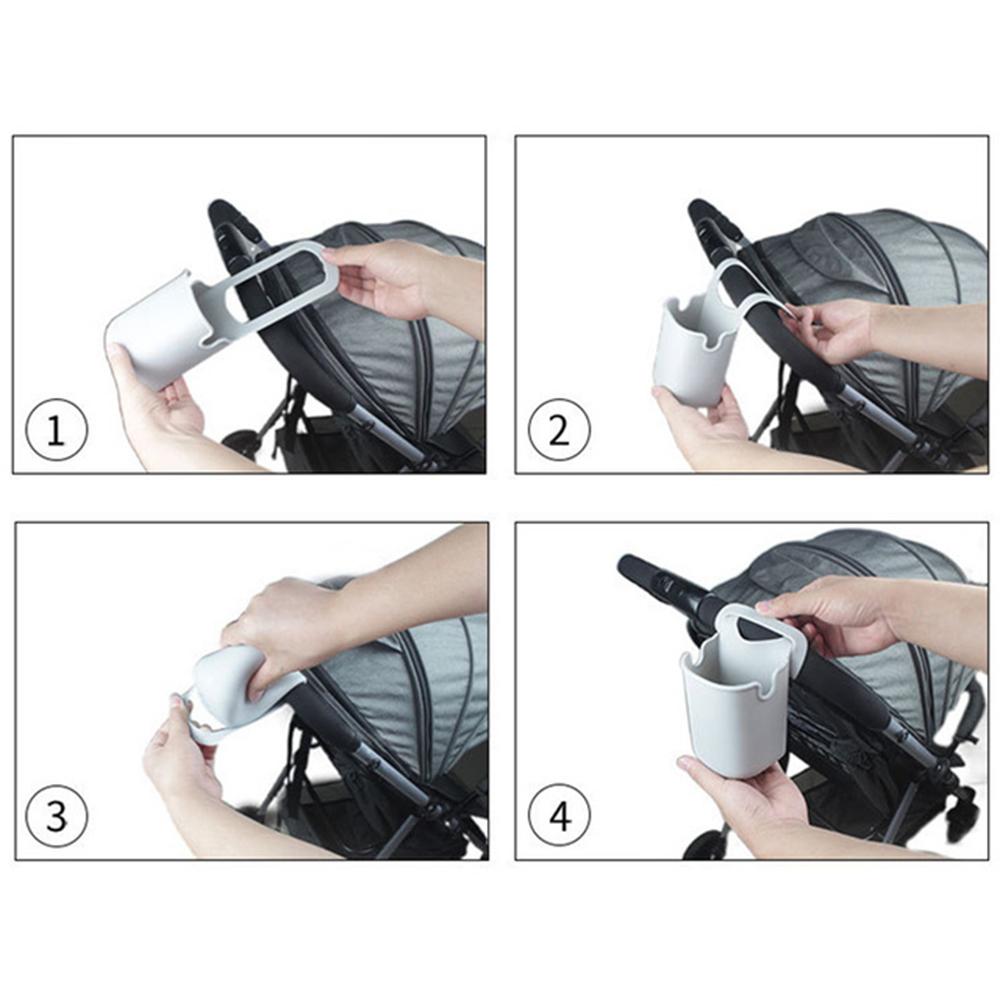 1

2

3

4