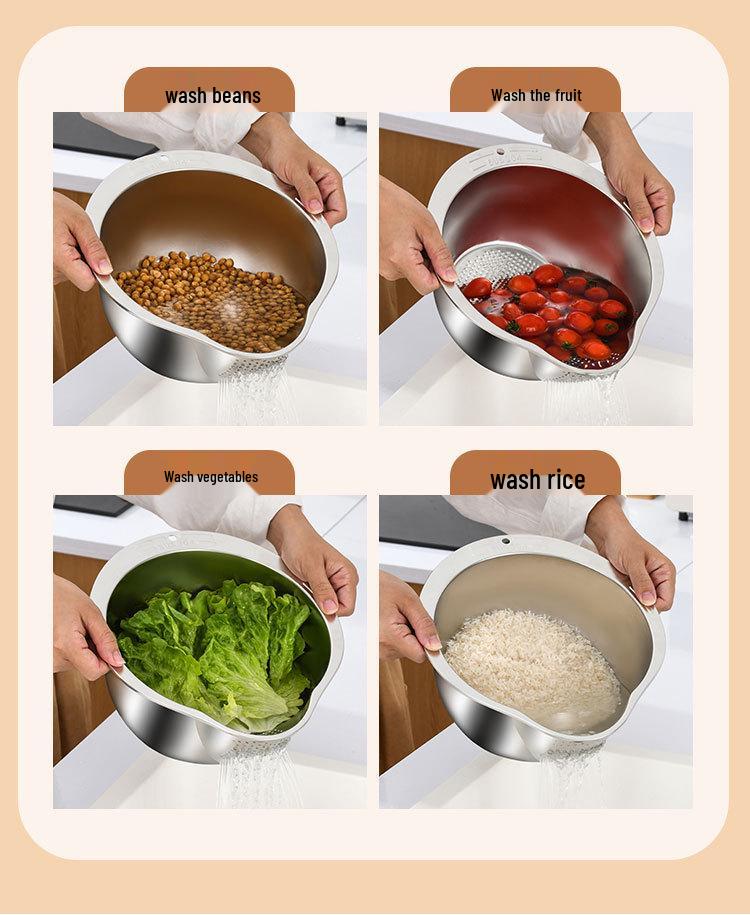 wash beans

Wash the fruit

Wash vegetables

wash rice