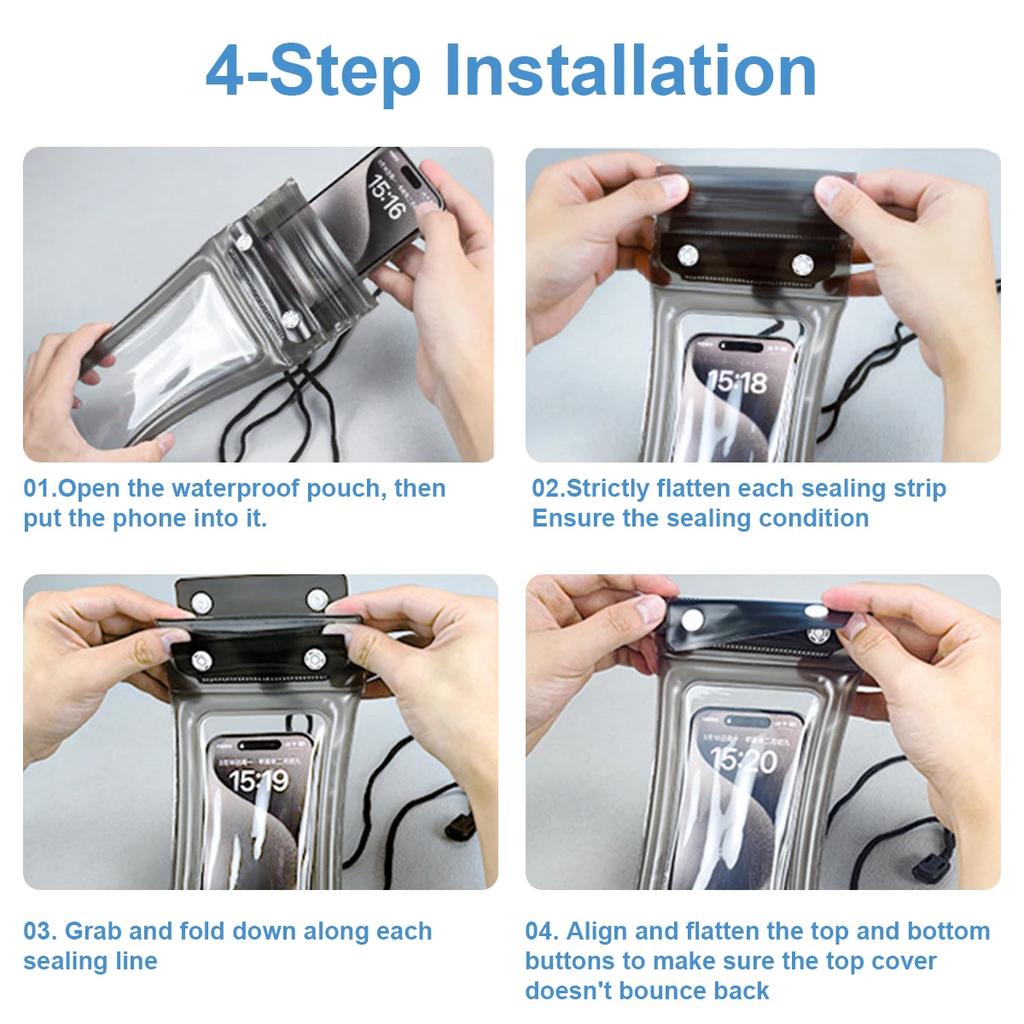 4-Step Installation

15:16

01.Open the waterproof pouch, then put the phone into it.

15:18

02.Strictly flatten each sealing strip Ensure the sealing condition

15:19

03. Grab and fold down along each sealing line

15:20

04. Align and flatten the top and bottom buttons to make sure the top cover doesn't bounce back