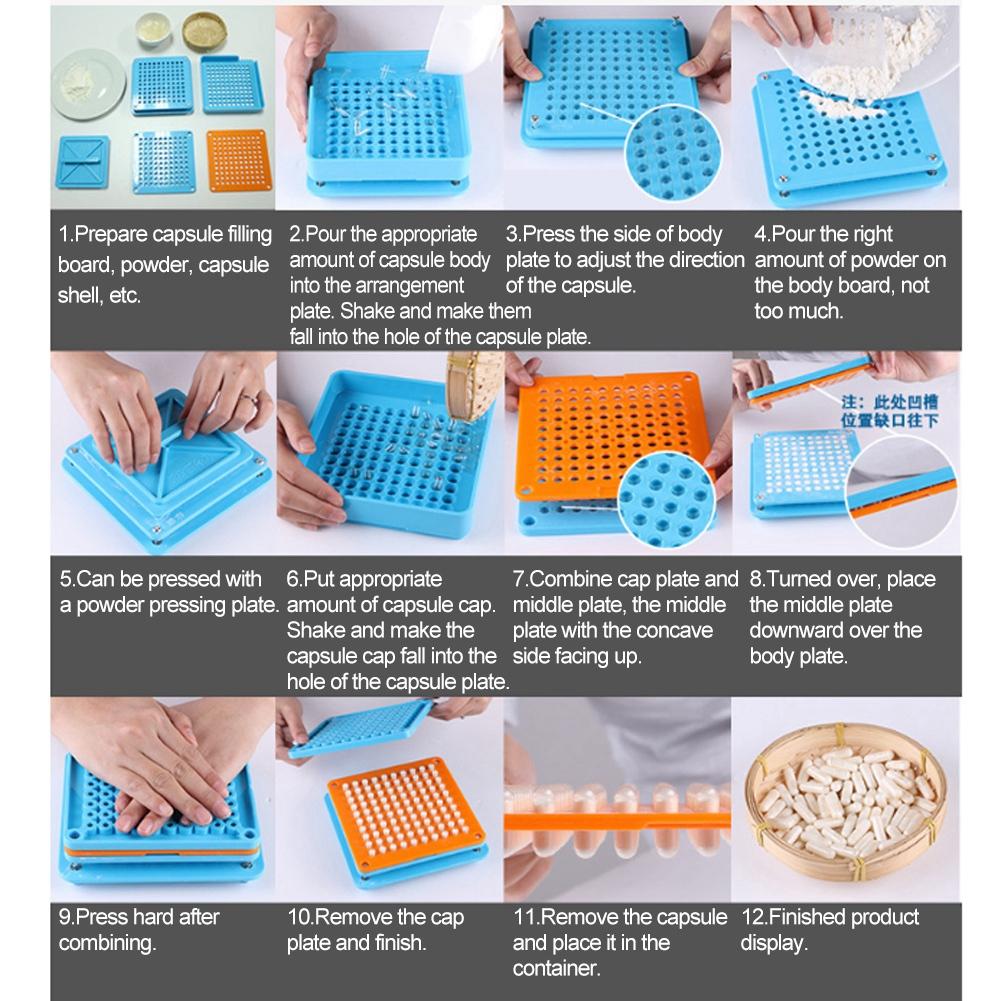 1.Prepare capsule filling board, powder, capsule shell, etc.

2.Pour the appropriate amount of capsule body into the arrangement plate. Shake and make them fall into the hole of the capsule plate.

3.Press the side of body plate to adjust the direction of the capsule.

4.Pour the right amount of powder on the body board, not too much.

注：此处凹槽位置缺口往下

5.Can be pressed with a powder pressing plate.

6.Put appropriate amount of capsule cap. Shake and make the capsule cap fall into the hole of the capsule plate.

7.Combine cap plate and middle plate, the middle plate with the concave side facing up.

8.Turned over, place the middle plate downward over the body plate.

9.Press hard after combining.

10.Remove the cap plate and finish.

11.Remove the capsule and place it in the container.

12.Finished product display.