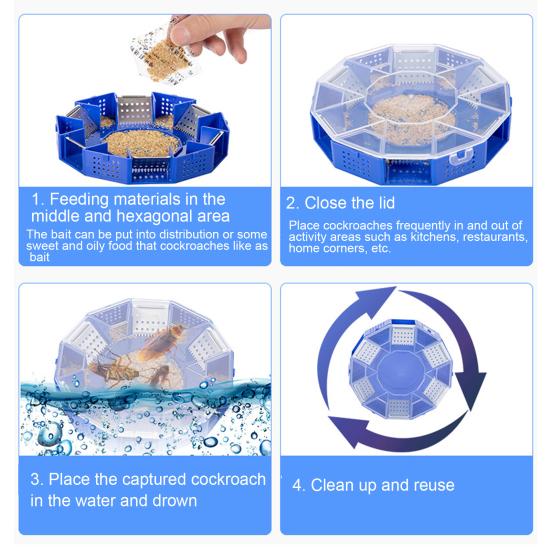 1. Feeding materials in the middle and hexagonal area

The bait can be put into distribution or some sweet and oily food that cockroaches like as bait

2. Close the lid

Place cockroaches frequently in and out of activity areas such as kitchens, restaurants, home corners, etc.

3. Place the captured cockroach in the water and drown

4. Clean up and reuse