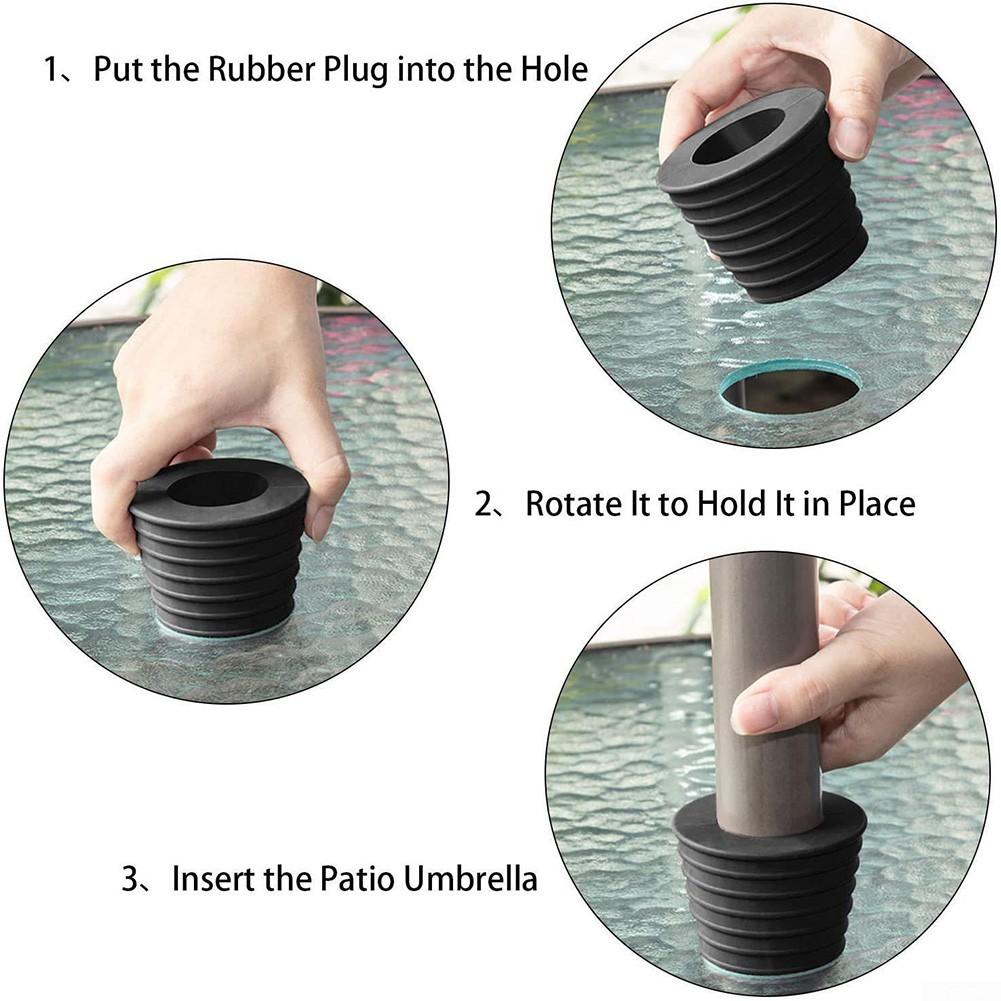 1、Put the Rubber Plug into the Hole

2、Rotate It to Hold It in Place

3、Insert the Patio Umbrella