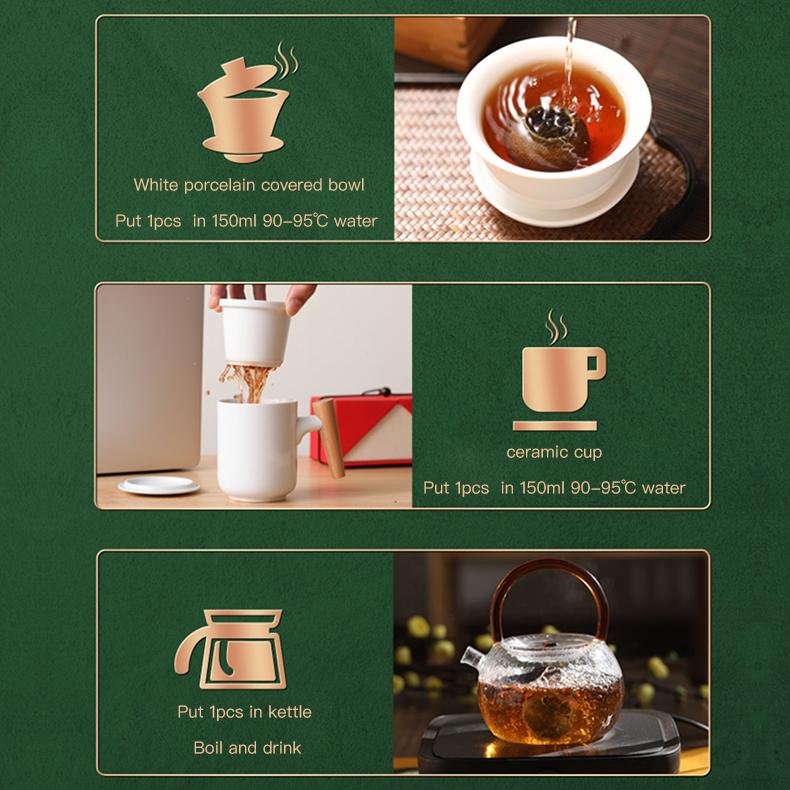 White porcelain covered bowl

Put 1pcs in 150ml 90-95℃ water

ceramic cup

Put 1pcs in 150ml 90-95℃ water

Put 1pcs in kettle

Boil and drink