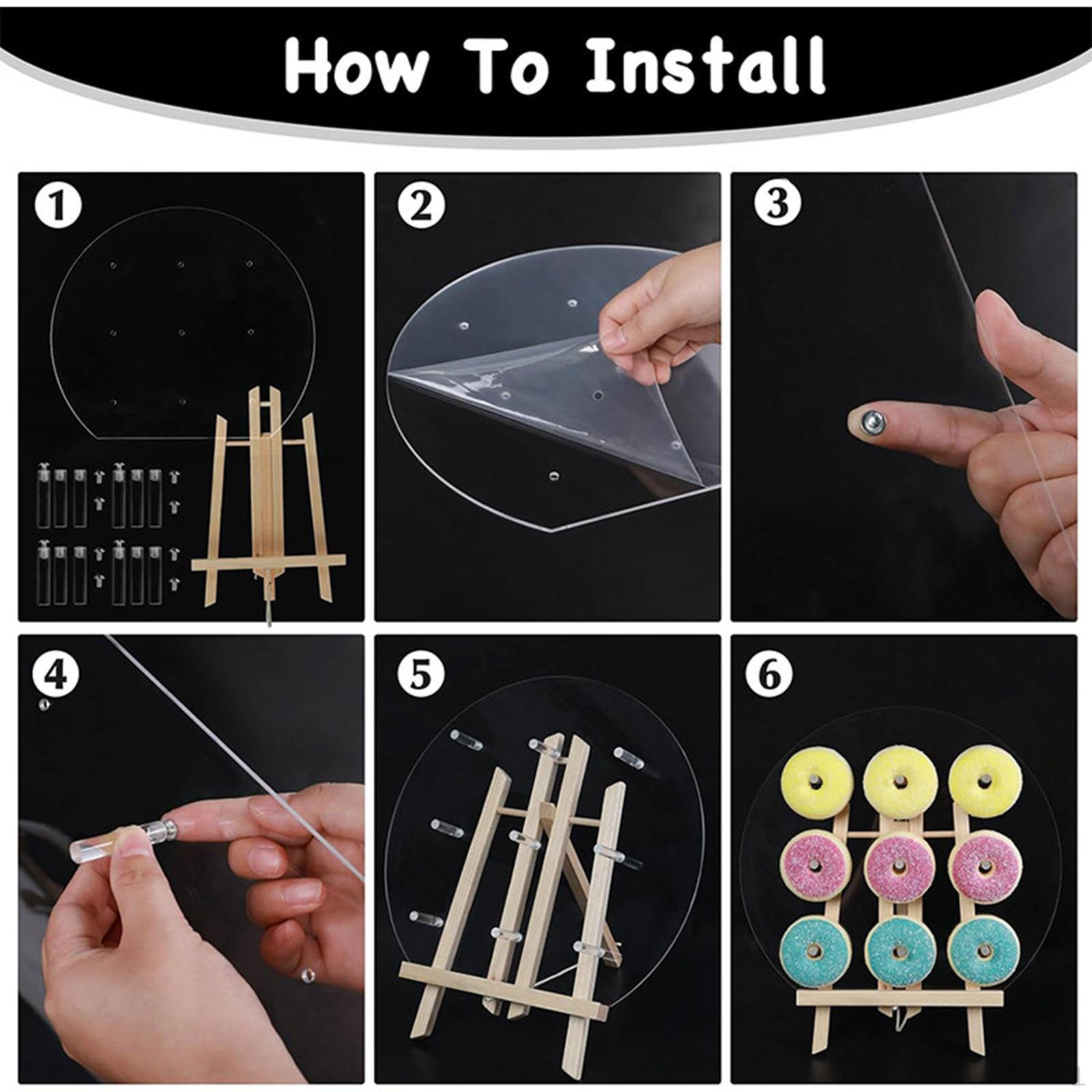 How To Install

1

2

3

4

5

6