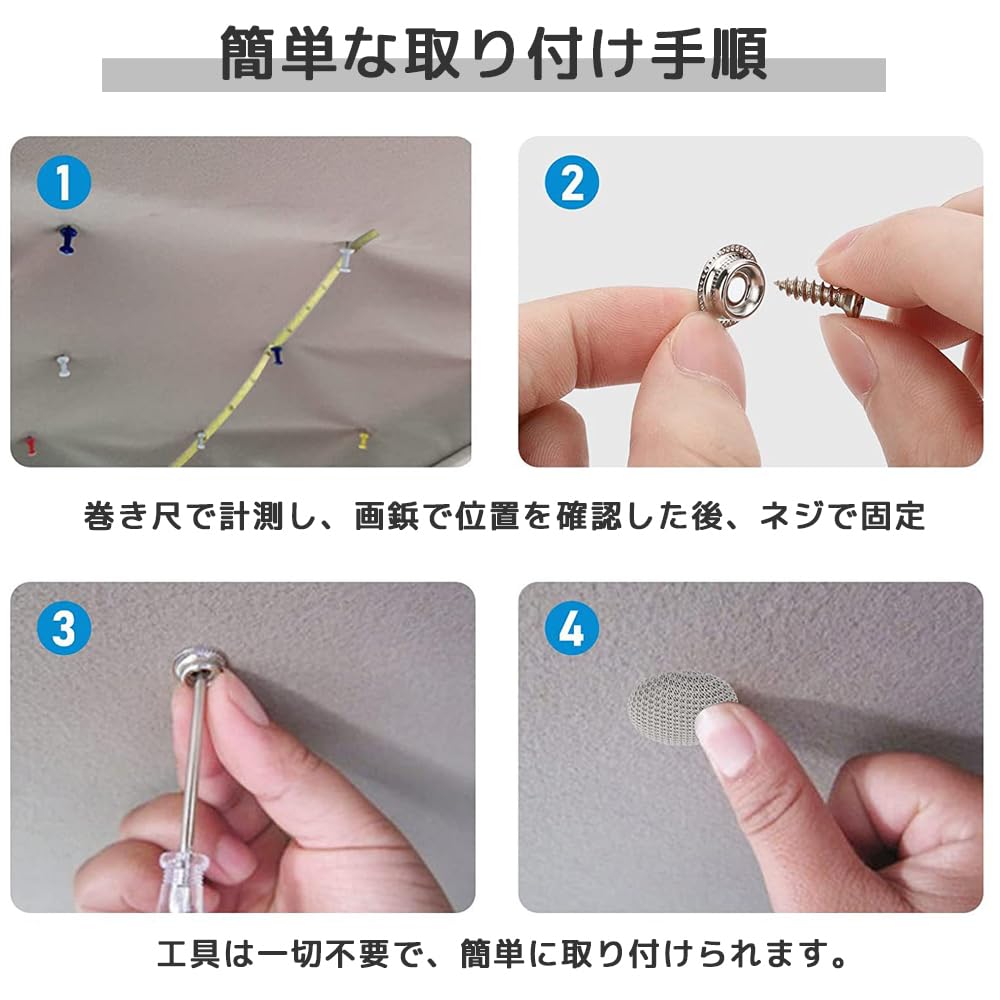 簡単な取り付け手順

1

2

巻き尺で計測し、画鋲で位置を確認した後、ネジで固定

3

4

工具は一切不要で、簡単に取り付けられます。