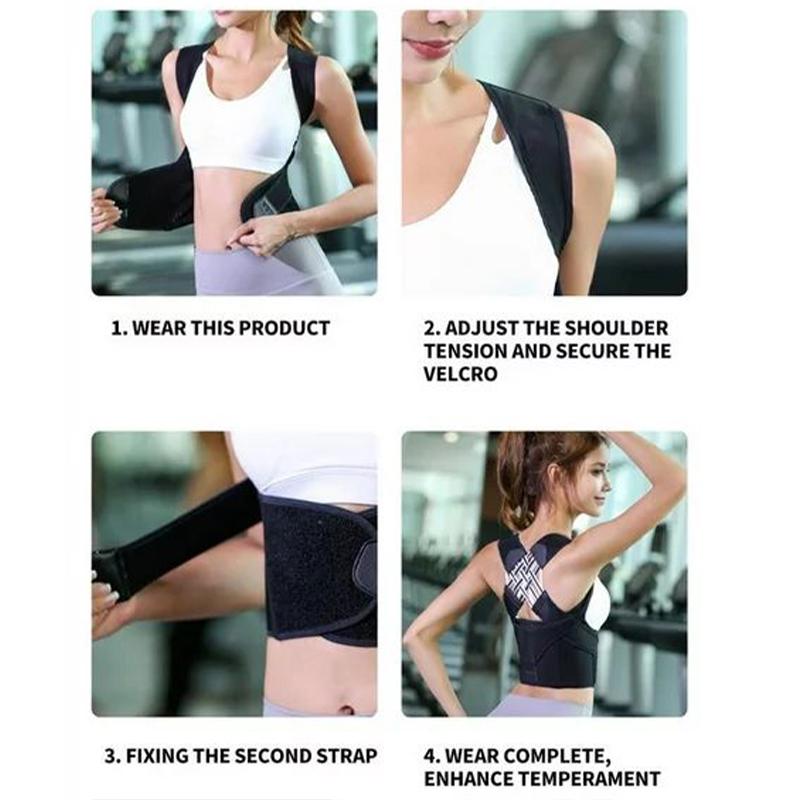 1. WEAR THIS PRODUCT

2. ADJUST THE SHOULDER TENSION AND SECURE THE VELCRO

3. FIXING THE SECOND STRAP

4. WEAR COMPLETE, ENHANCE TEMPERAMENT