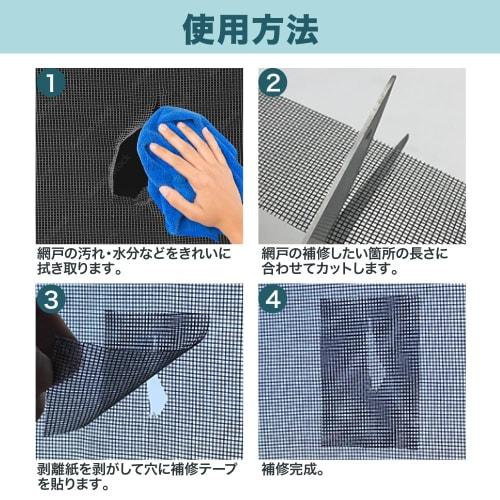 使用方法

1
網戸の汚れ・水分などをきれいに拭き取ります。

2
網戸の補修したい箇所の長さに合わせてカットします。

3
剥離紙を剥がして穴に補修テープを貼ります。

4
補修完成。