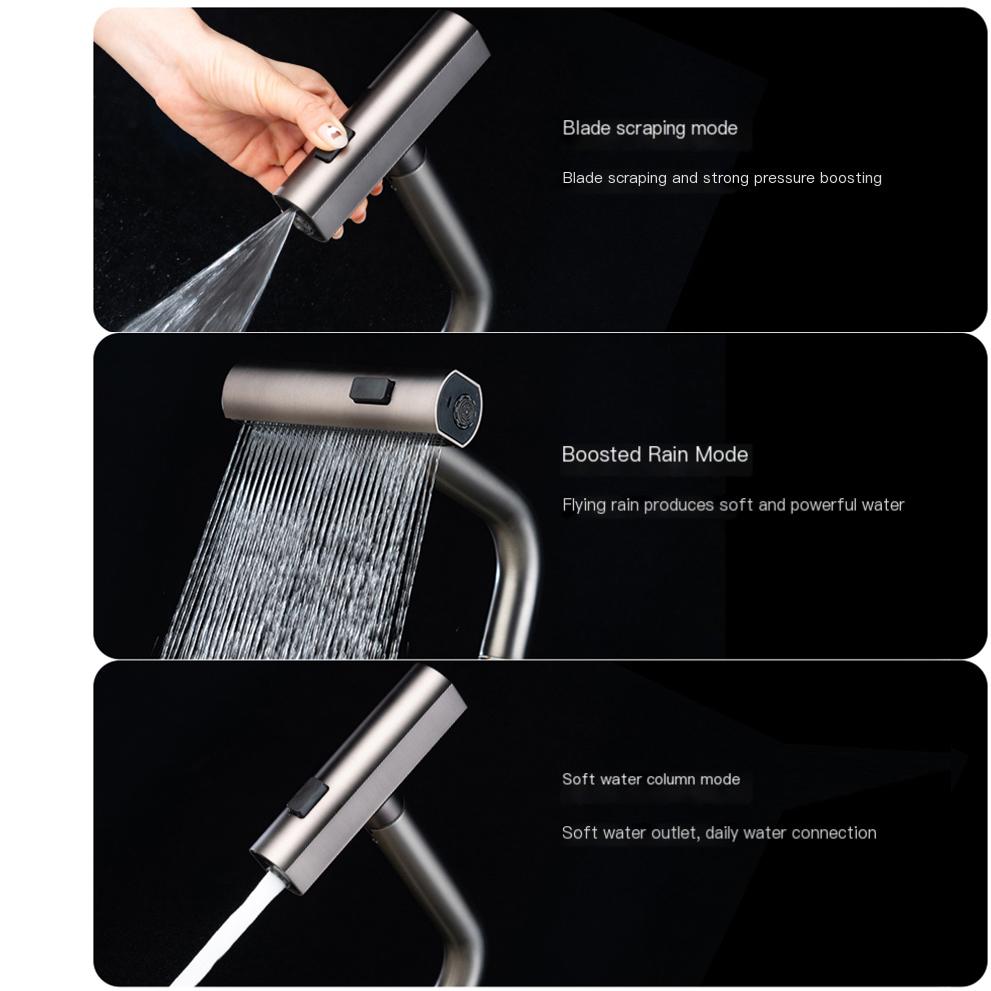 Blade scraping mode

Blade scraping and strong pressure boosting

Boosted Rain Mode

Flying rain produces soft and powerful water

Soft water column mode

Soft water outlet, daily water connection