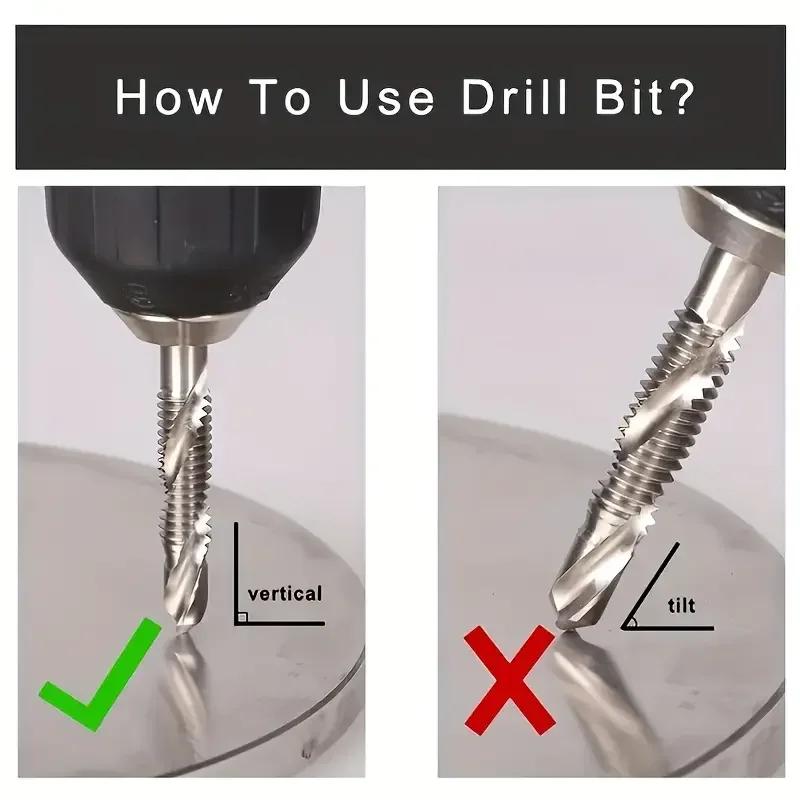 How To Use Drill Bit?

vertical

tilt