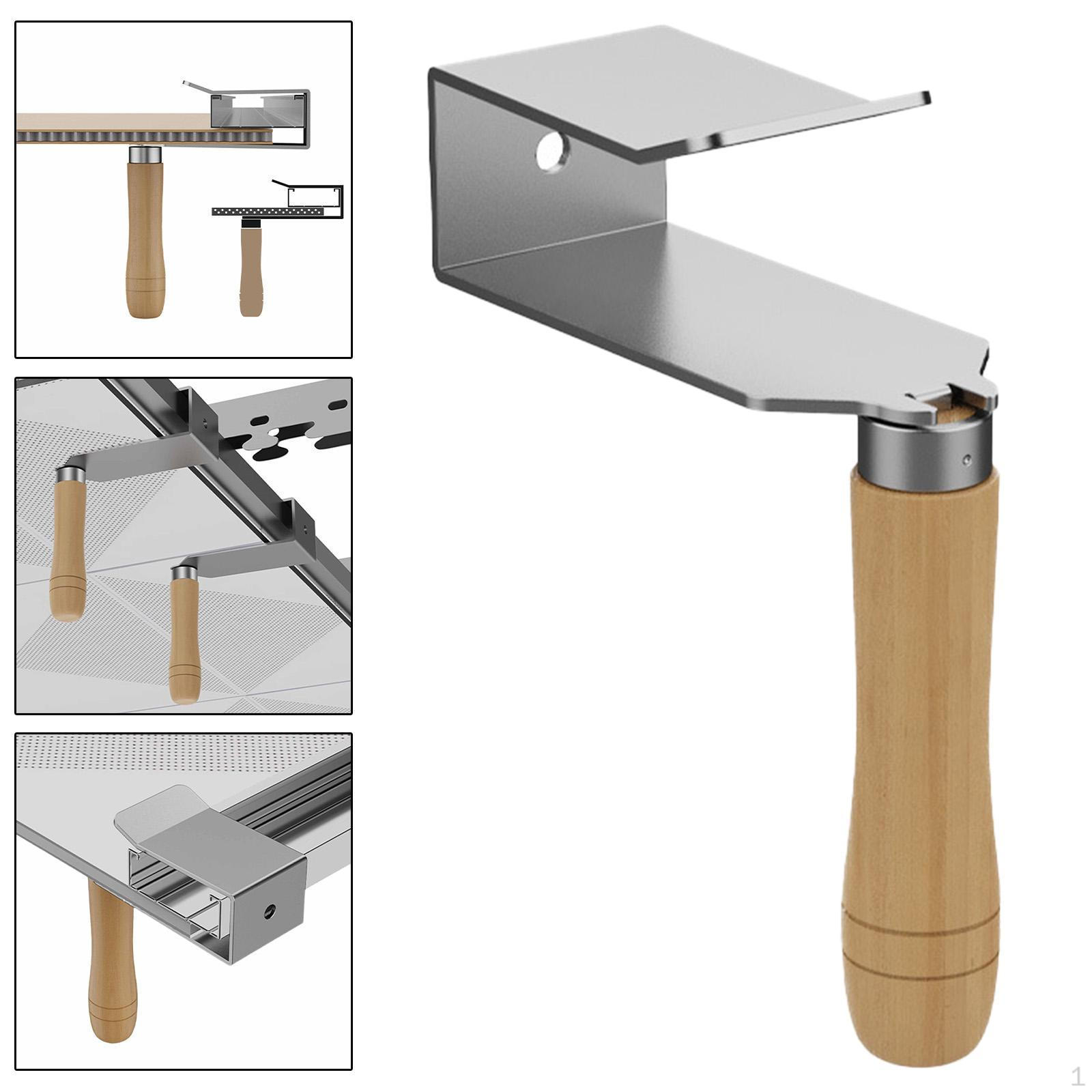 1