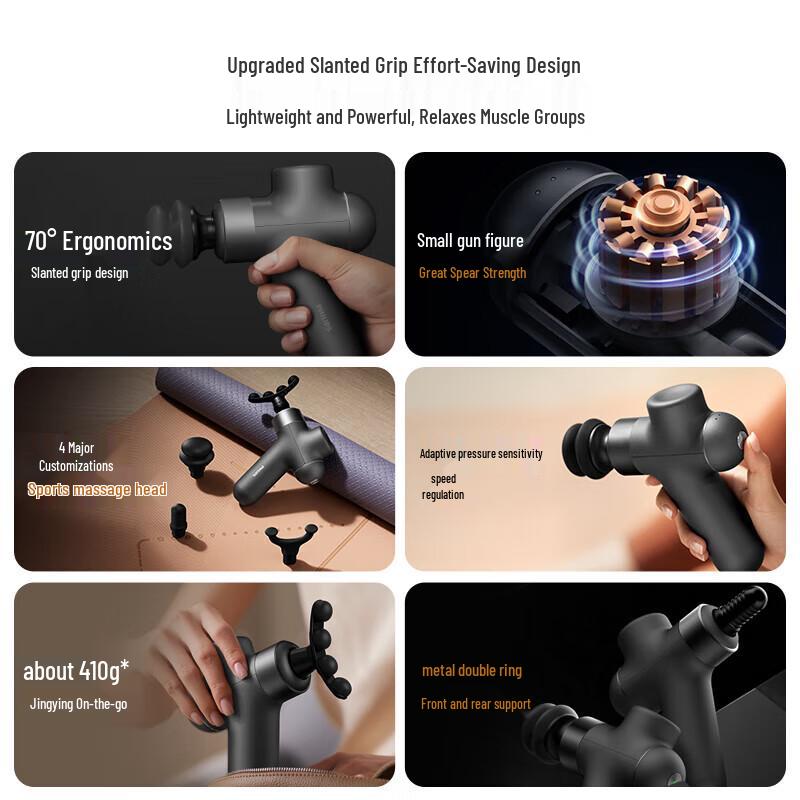 Upgraded Slanted Grip Effort-Saving Design

Lightweight and Powerful, Relaxes Muscle Groups

70° Ergonomics

Slanted grip design

Small gun figure

Great Spear Strength

4 Major Customizations

Sports massage head

Adaptive pressure sensitivity

speed regulation

about 410g*

Jingying On-the-go

metal double ring

Front and rear support