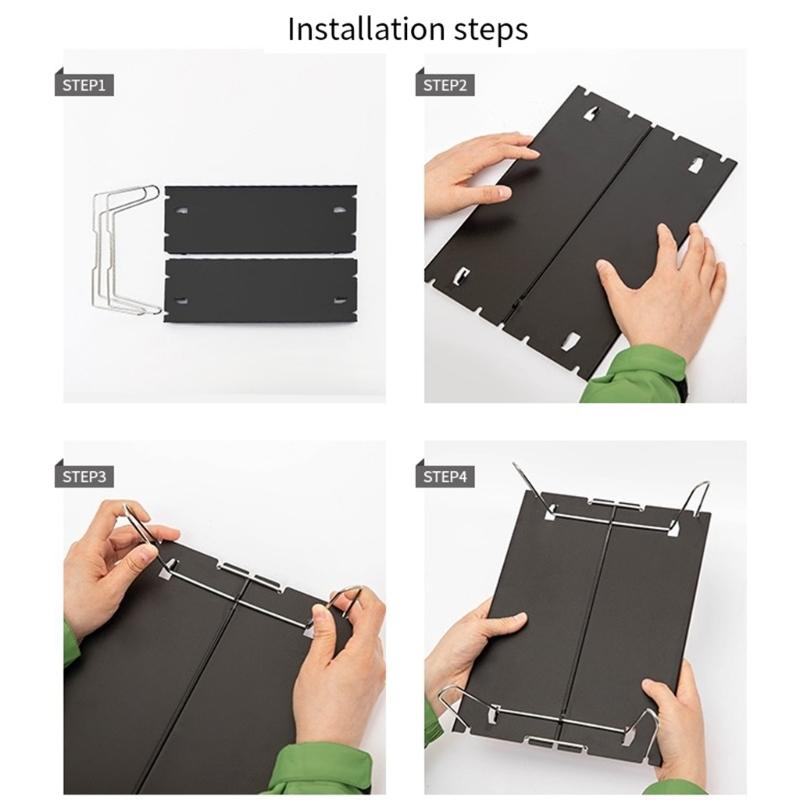 Installation steps

STEP1

STEP2

STEP3

STEP4