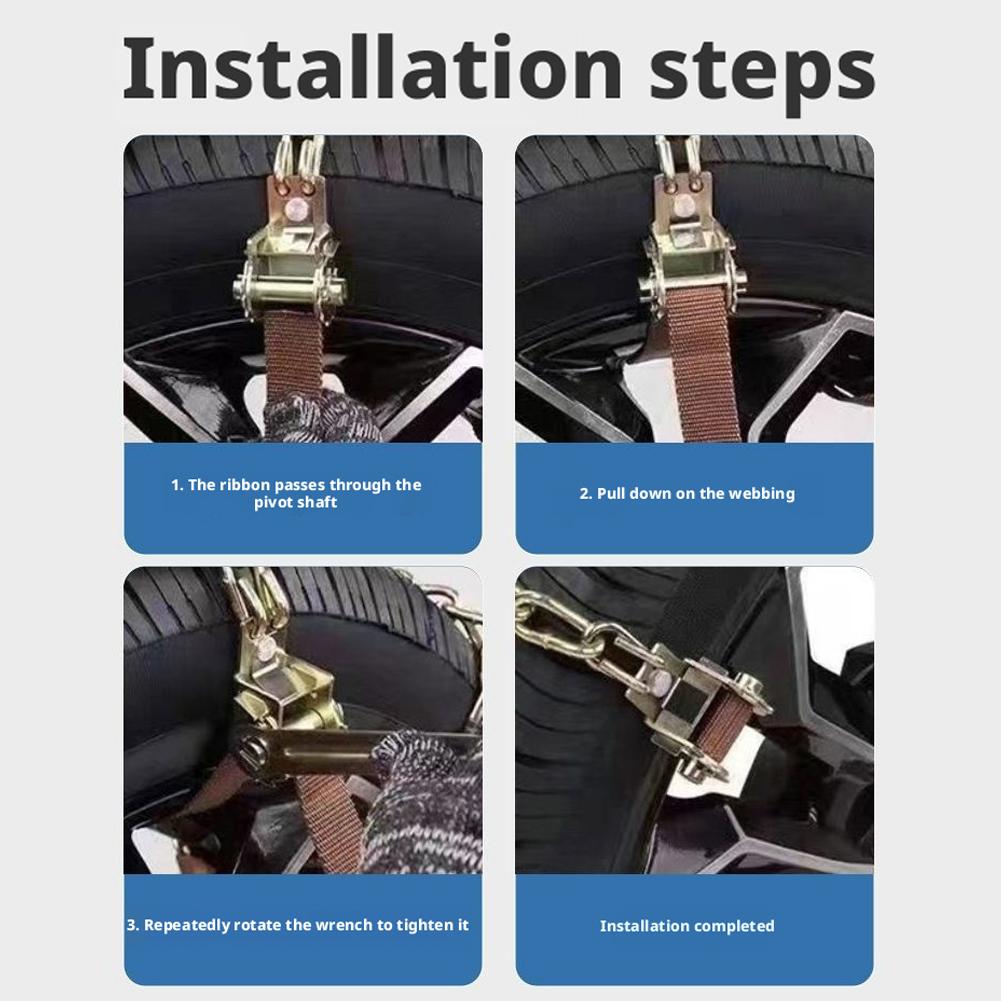 Installation steps

1. The ribbon passes through the pivot shaft

2. Pull down on the webbing

3. Repeatedly rotate the wrench to tighten it

Installation completed