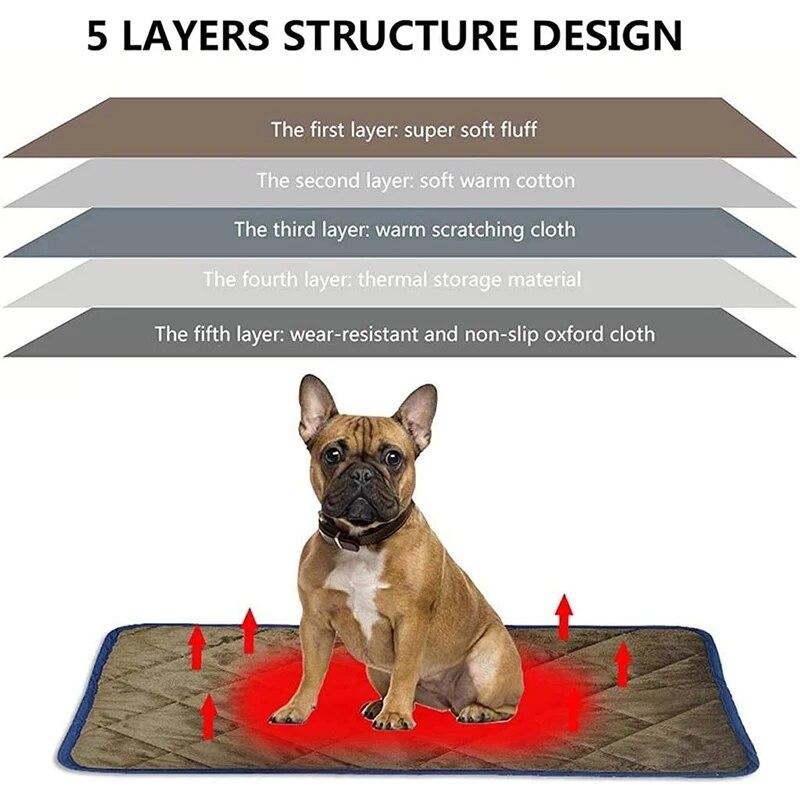 5 LAYERS STRUCTURE DESIGN

The first layer: super soft fluff

The second layer: soft warm cotton

The third layer: warm scratching cloth

The fourth layer: thermal storage material

The fifth layer: wear-resistant and non-slip oxford cloth