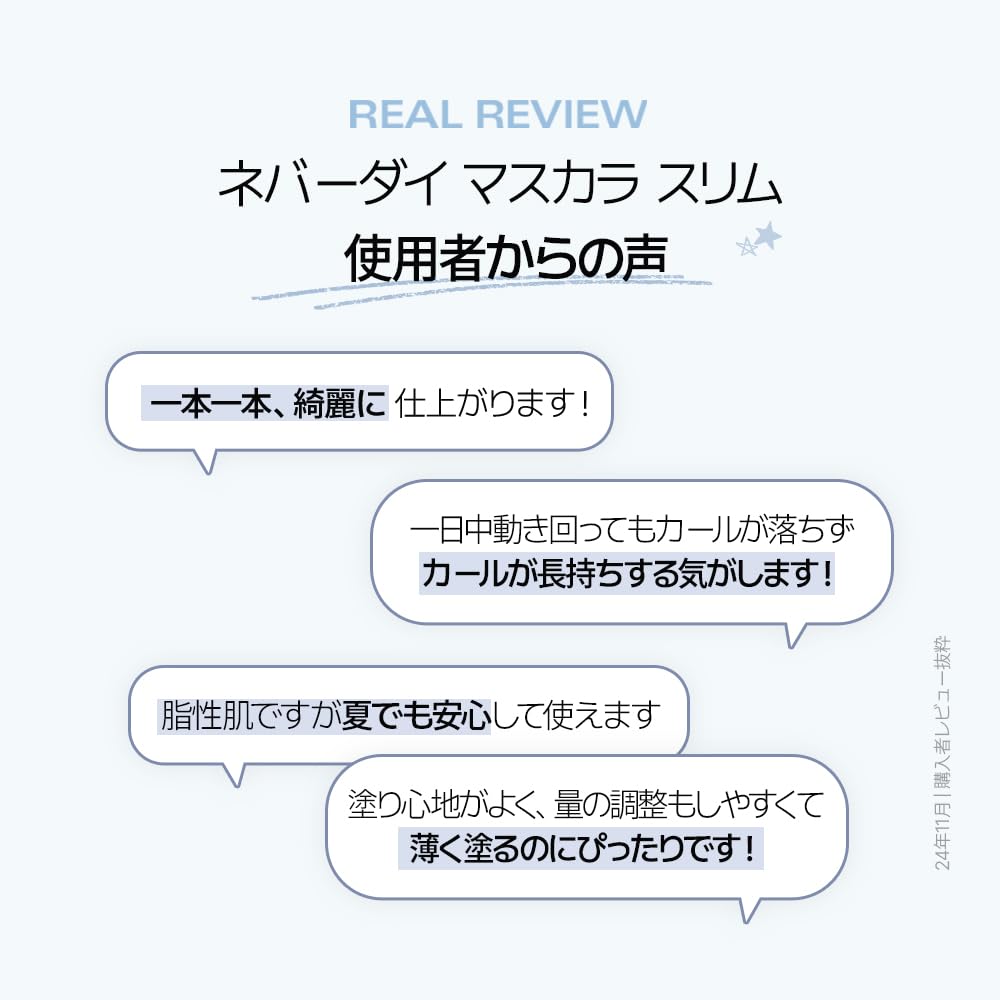 REAL REVIEW

ネバーダイ マスカラ スリム

使用者からの声

一本一本、綺麗に 仕上がります！

一日中動き回ってもカールが落ちず
カールが長持ちする気がします！

脂性肌ですが夏でも安心して使えます

塗り心地がよく、量の調整もしやすくて
薄く塗るのにぴったりです！

24年11月 | 購入者レビュー抜粋