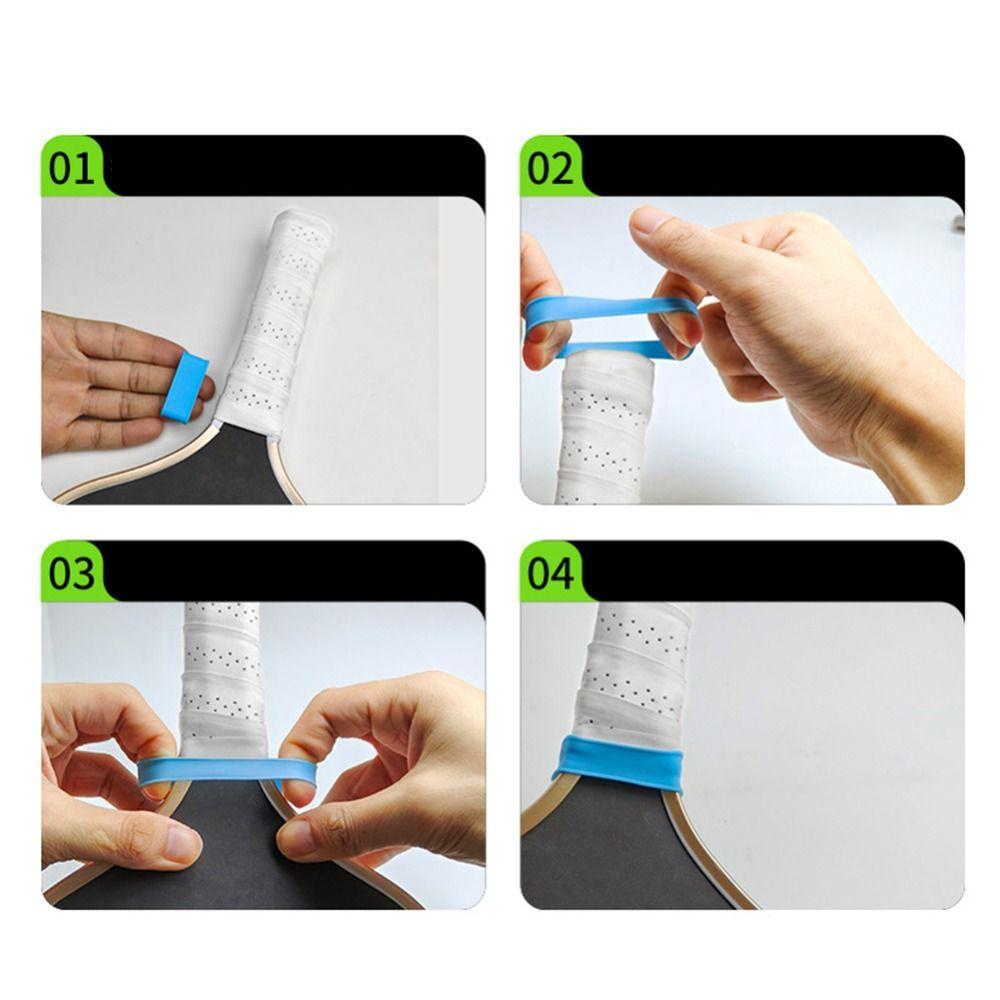 01

02

03

04