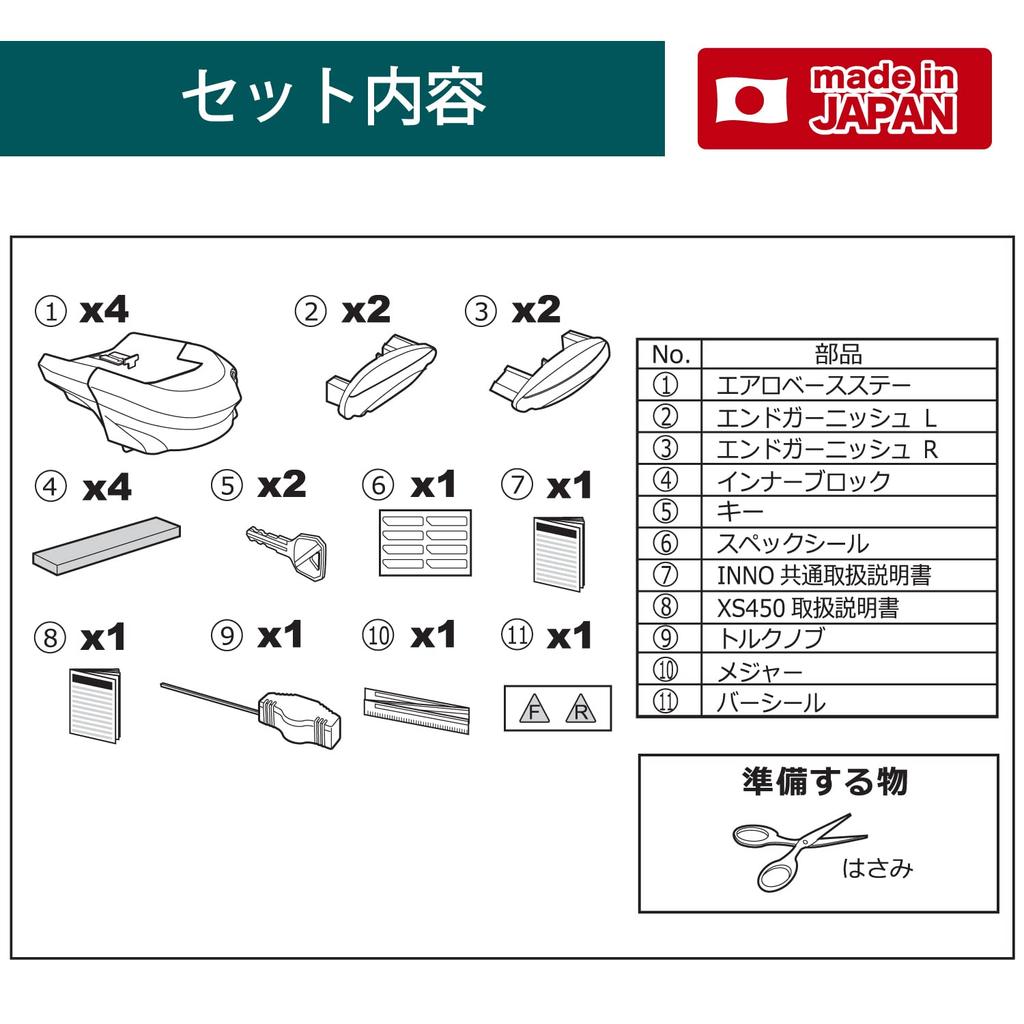 セット内容

made in JAPAN

① x4
② x2
③ x2
④ x4
⑤ x2
⑥ x1
⑦ x1
⑧ x1
⑨ x1
⑩ x1
⑪ x1

F R

| No. | 部品 |
|---|---|
| ① | エアロベースステー |
| ② | エンドガーニッシュ L |
| ③ | エンドガーニッシュ R |
| ④ | インナーブロック |
| ⑤ | キー |
| ⑥ | スペックシール |
| ⑦ | INNO 共通取扱説明書 |
| ⑧ | XS450 取扱説明書 |
| ⑨ | トルクノブ |
| ⑩ | メジャー |
| ⑪ | バーシール |

準備する物
はさみ