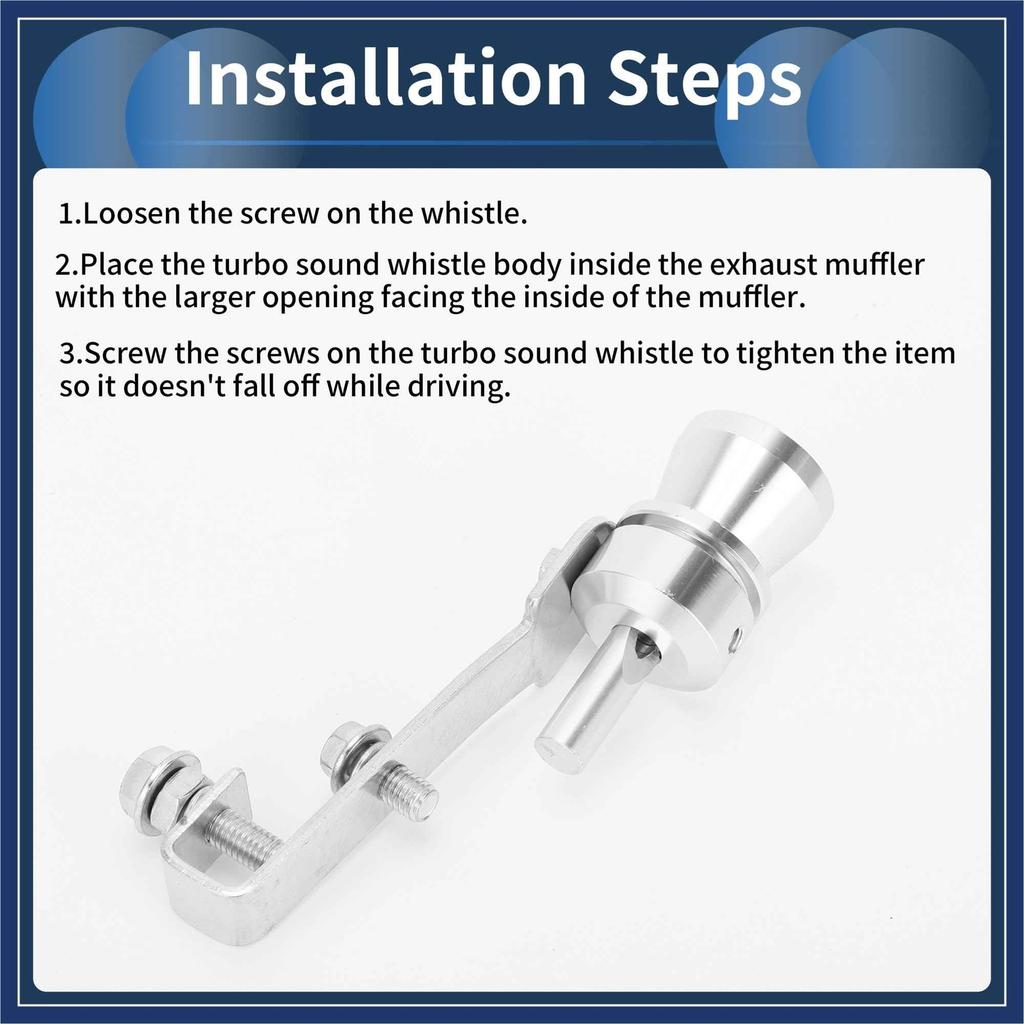 Installation Steps

1.Loosen the screw on the whistle.

2.Place the turbo sound whistle body inside the exhaust muffler with the larger opening facing the inside of the muffler.

3.Screw the screws on the turbo sound whistle to tighten the item so it doesn't fall off while driving.