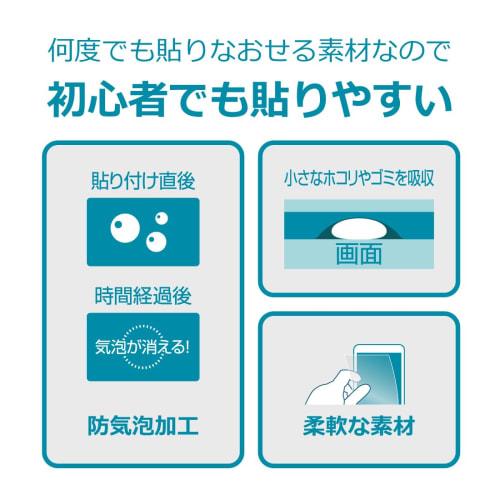 何度でも貼りなおせる素材なので

初心者でも貼りやすい

貼り付け直後

時間経過後

気泡が消える!

防気泡加工

小さなホコリやゴミを吸収

画面

柔軟な素材